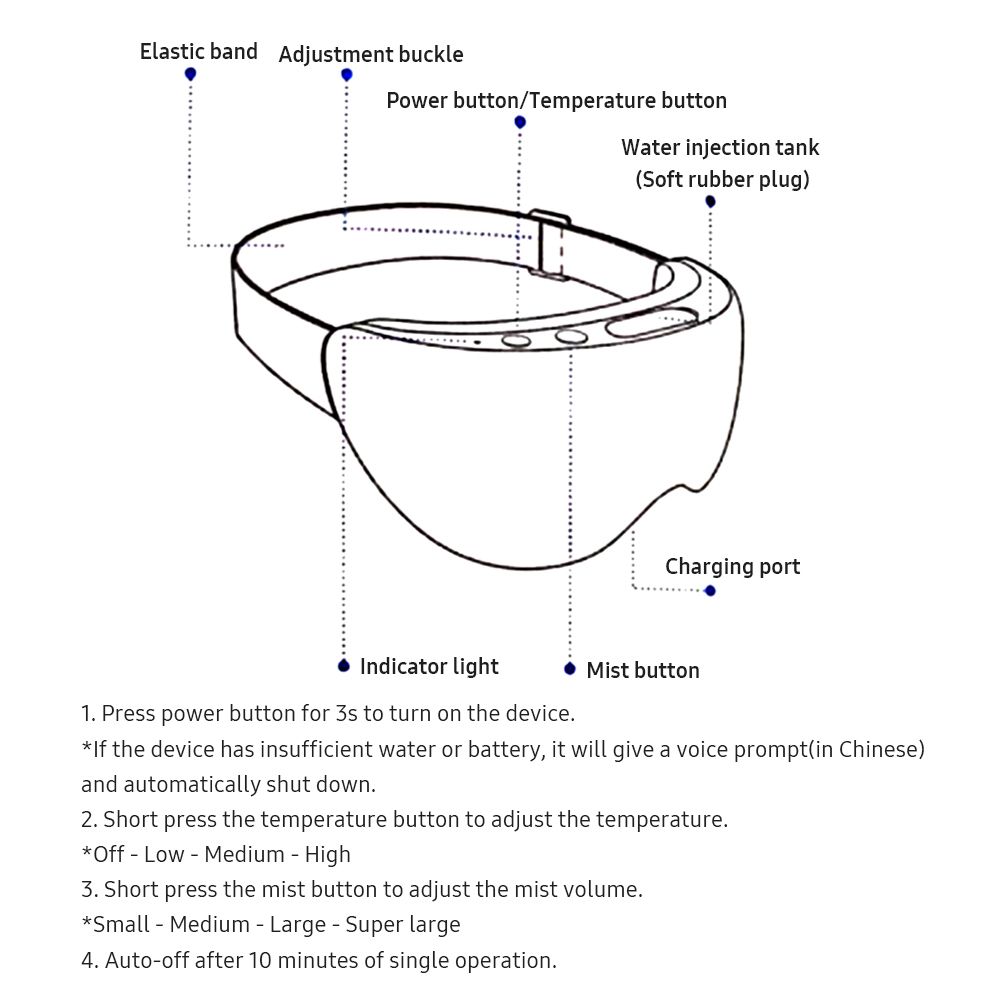 Elastic band
Adjustment buckle
Power button/Temperature button
Water injection tank
(Soft rubber plug)
Charging port
Indicator light
Mist button

1. Press power button for 3s to turn on the device.
*If the device has insufficient water or battery, it will give a voice prompt(in Chinese) and automatically shut down.
2. Short press the temperature button to adjust the temperature.
*Off - Low - Medium - High
3. Short press the mist button to adjust the mist volume.
*Small - Medium - Large - Super large
4. Auto-off after 10 minutes of single operation.