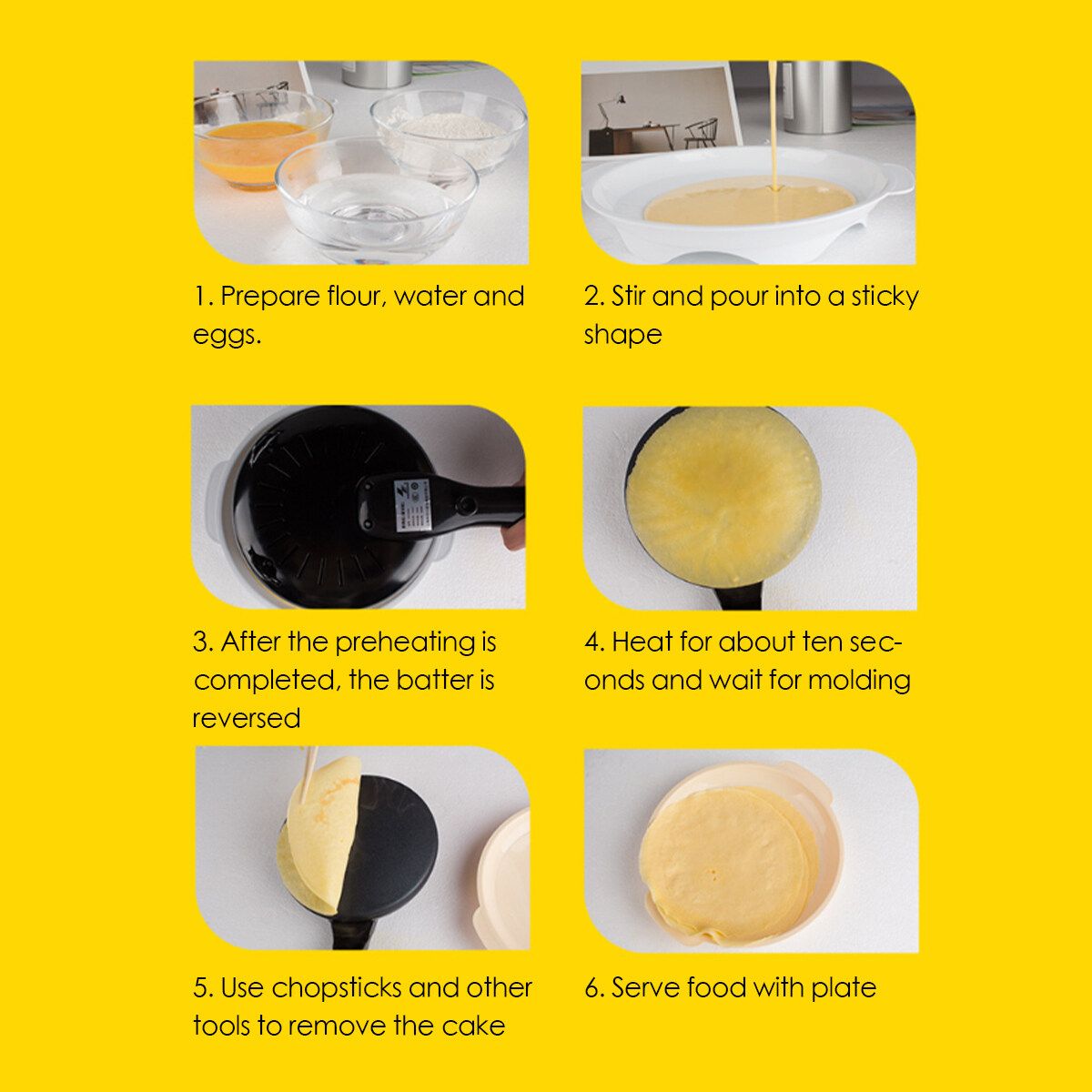 1. Prepare flour, water and eggs.

2. Stir and pour into a sticky shape

3. After the preheating is completed, the batter is reversed

4. Heat for about ten seconds and wait for molding

5. Use chopsticks and other tools to remove the cake

6. Serve food with plate