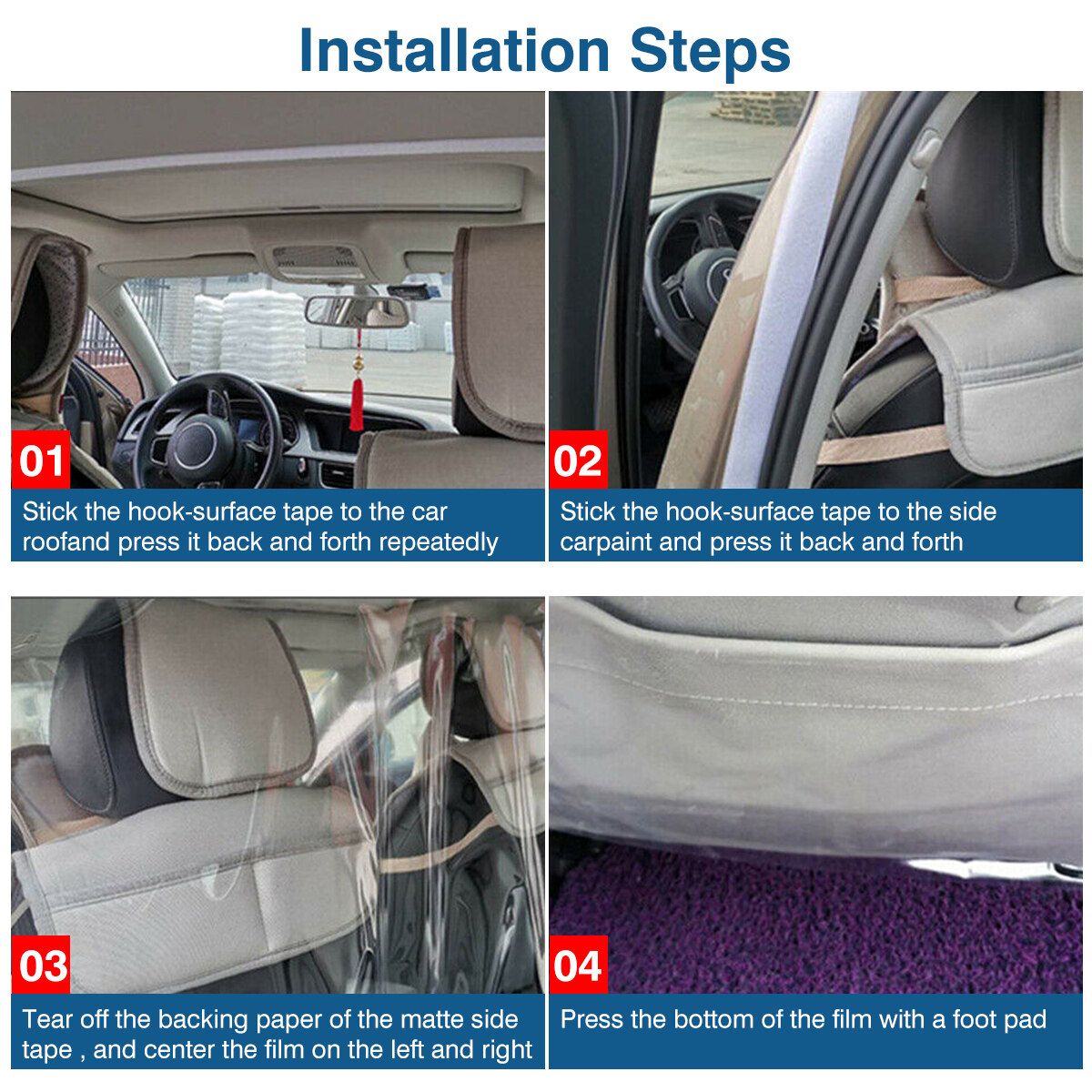 Installation Steps

01

Stick the hook-surface tape to the car roofand press it back and forth repeatedly

02

Stick the hook-surface tape to the side carpaint and press it back and forth

03

Tear off the backing paper of the matte side tape , and center the film on the left and right

04

Press the bottom of the film with a foot pad