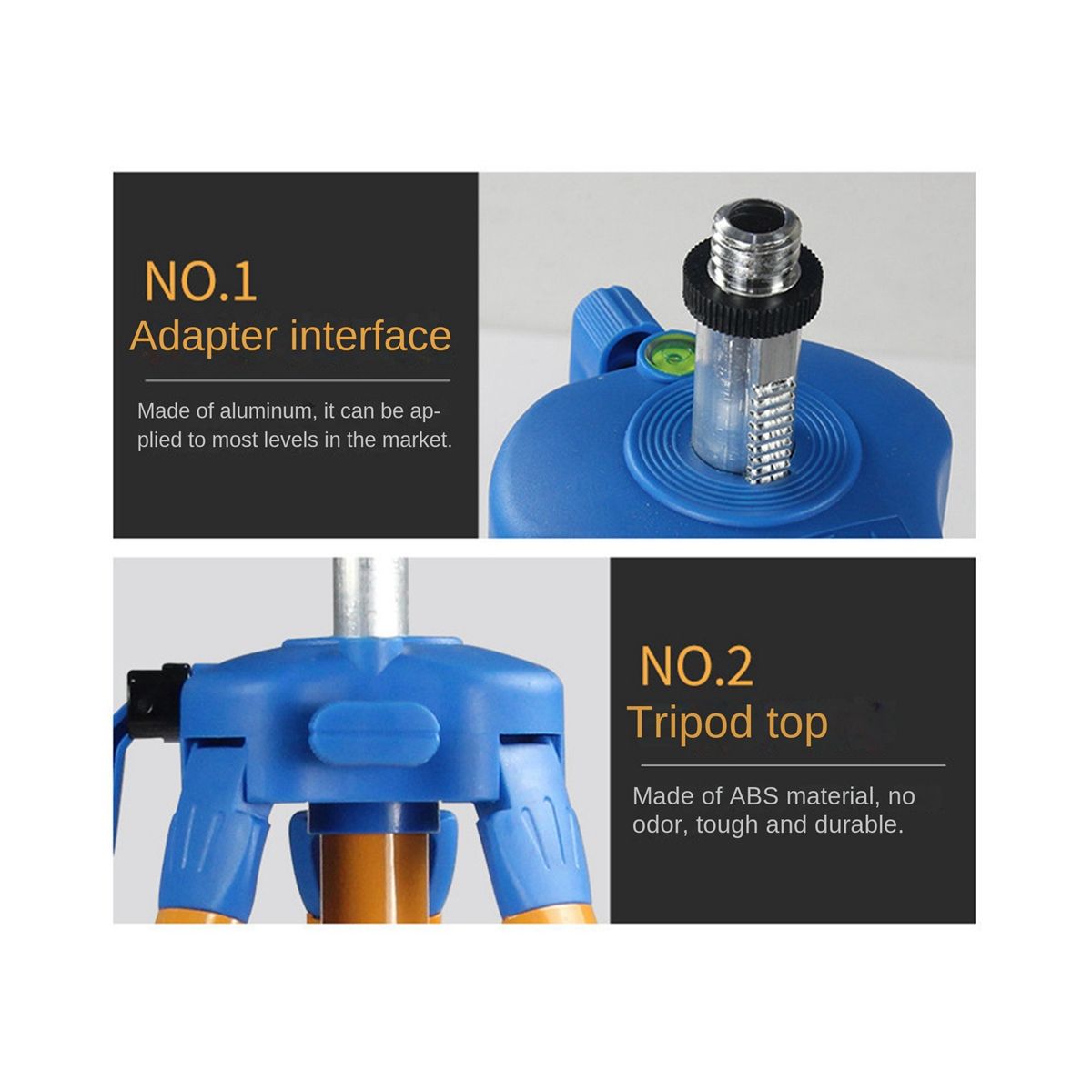 NO.1
Adapter interface

Made of aluminum, it can be applied to most levels in the market.

NO.2
Tripod top

Made of ABS material, no odor, tough and durable.