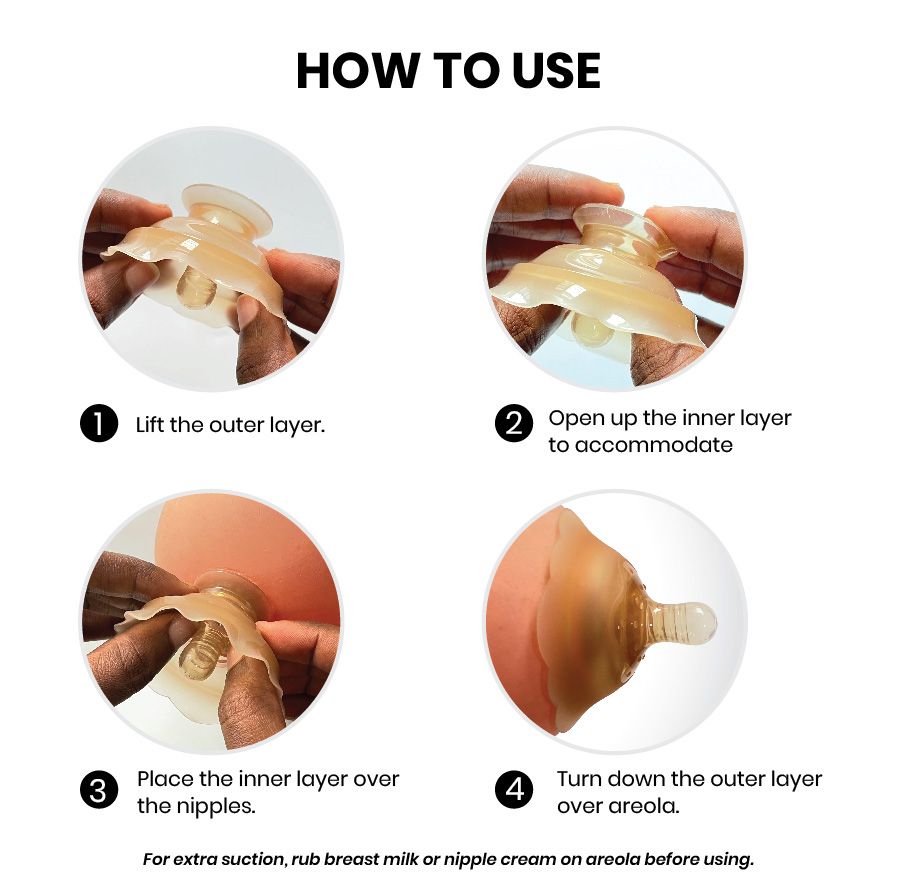 HOW TO USE

1 Lift the outer layer.

2 Open up the inner layer to accommodate

3 Place the inner layer over the nipples.

4 Turn down the outer layer over areola.

For extra suction, rub breast milk or nipple cream on areola before using.