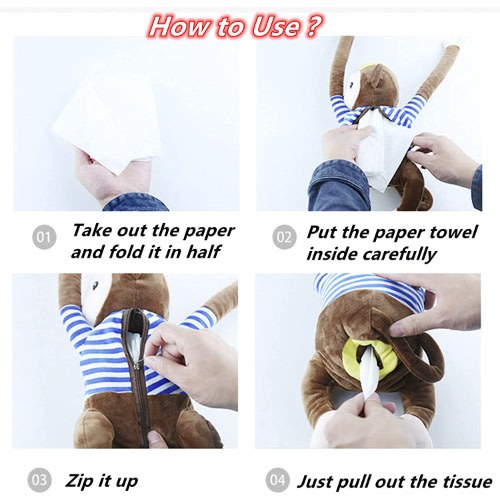 How to Use ?

01 Take out the paper and fold it in half

02 Put the paper towel inside carefully

03 Zip it up

04 Just pull out the tissue