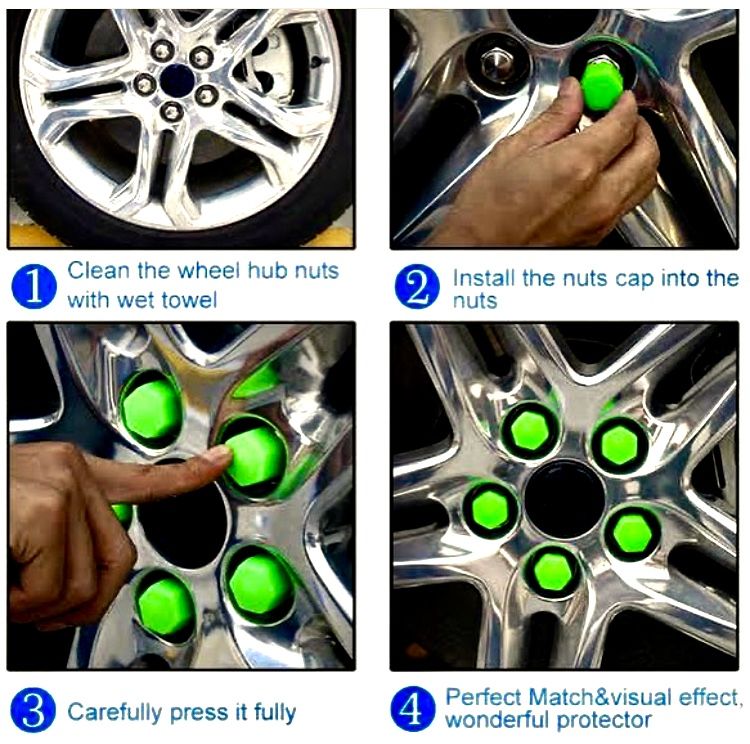 1 Clean the wheel hub nuts with wet towel

2 Install the nuts cap into the nuts

3 Carefully press it fully

4 Perfect Match&visual effect, wonderful protector