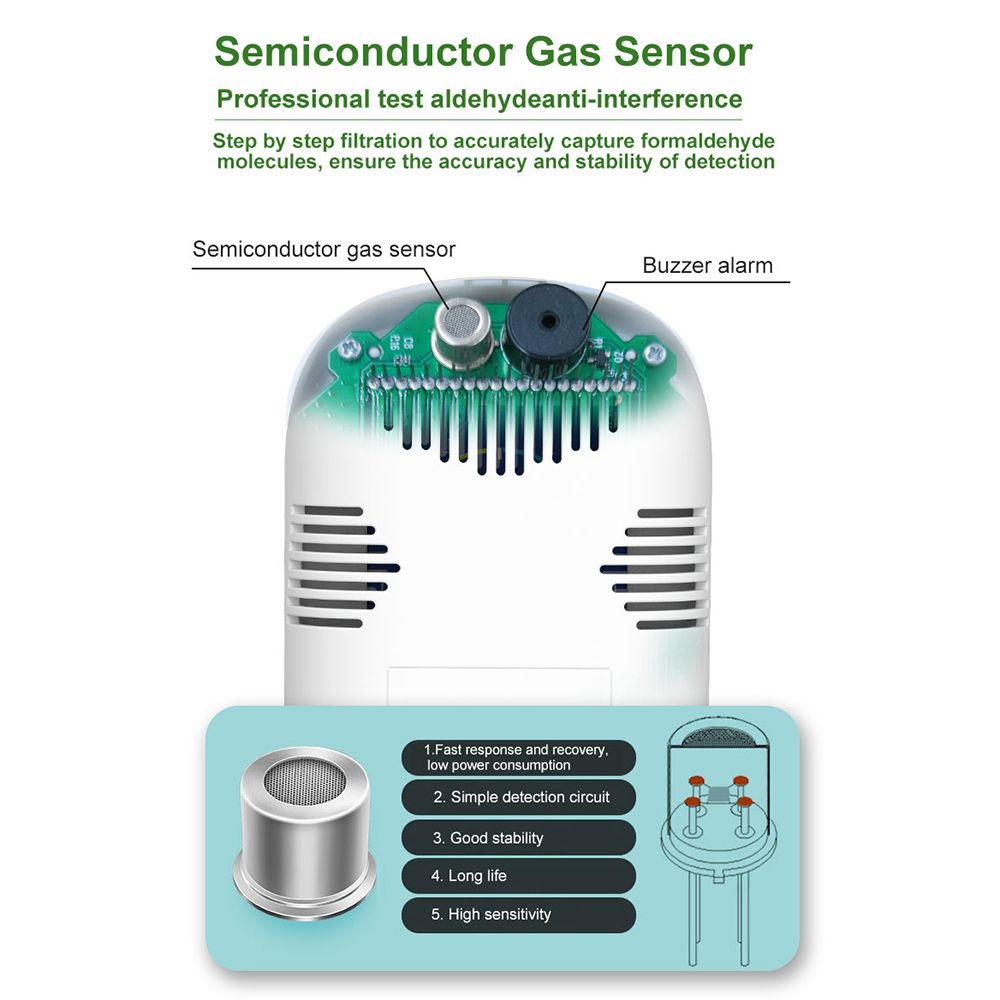 Semiconductor Gas Sensor

Professional test aldehydeanti-interference

Step by step filtration to accurately capture formaldehyde molecules, ensure the accuracy and stability of detection

Semiconductor gas sensor

Buzzer alarm

1.Fast response and recovery, low power consumption

2. Simple detection circuit

3. Good stability

4. Long life

5. High sensitivity