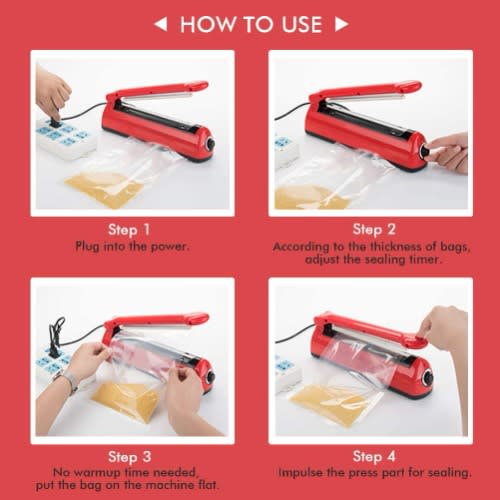 ◀ HOW TO USE ▶

Step 1
Plug into the power.

Step 2
According to the thickness of bags, adjust the sealing timer.

Step 3
No warmup time needed, put the bag on the machine flat.

Step 4
Impulse the press part for sealing.