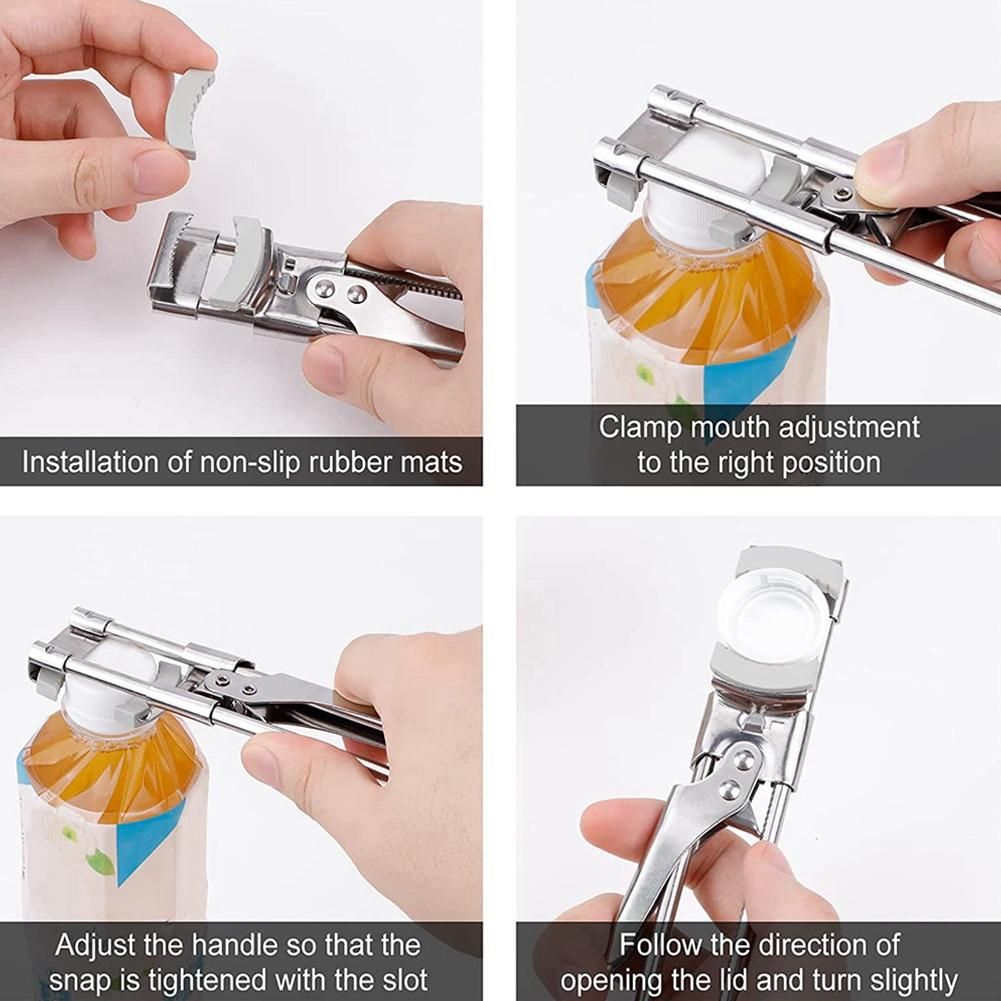 Installation of non-slip rubber mats

Clamp mouth adjustment to the right position

Adjust the handle so that the snap is tightened with the slot

Follow the direction of opening the lid and turn slightly