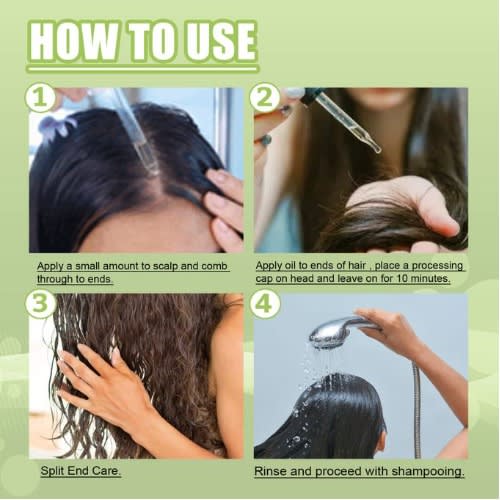 HOW TO USE

1

Apply a small amount to scalp and comb through to ends.

2

Apply oil to ends of hair , place a processing cap on head and leave on for 10 minutes.

3

Split End Care.

4

Rinse and proceed with shampooing.