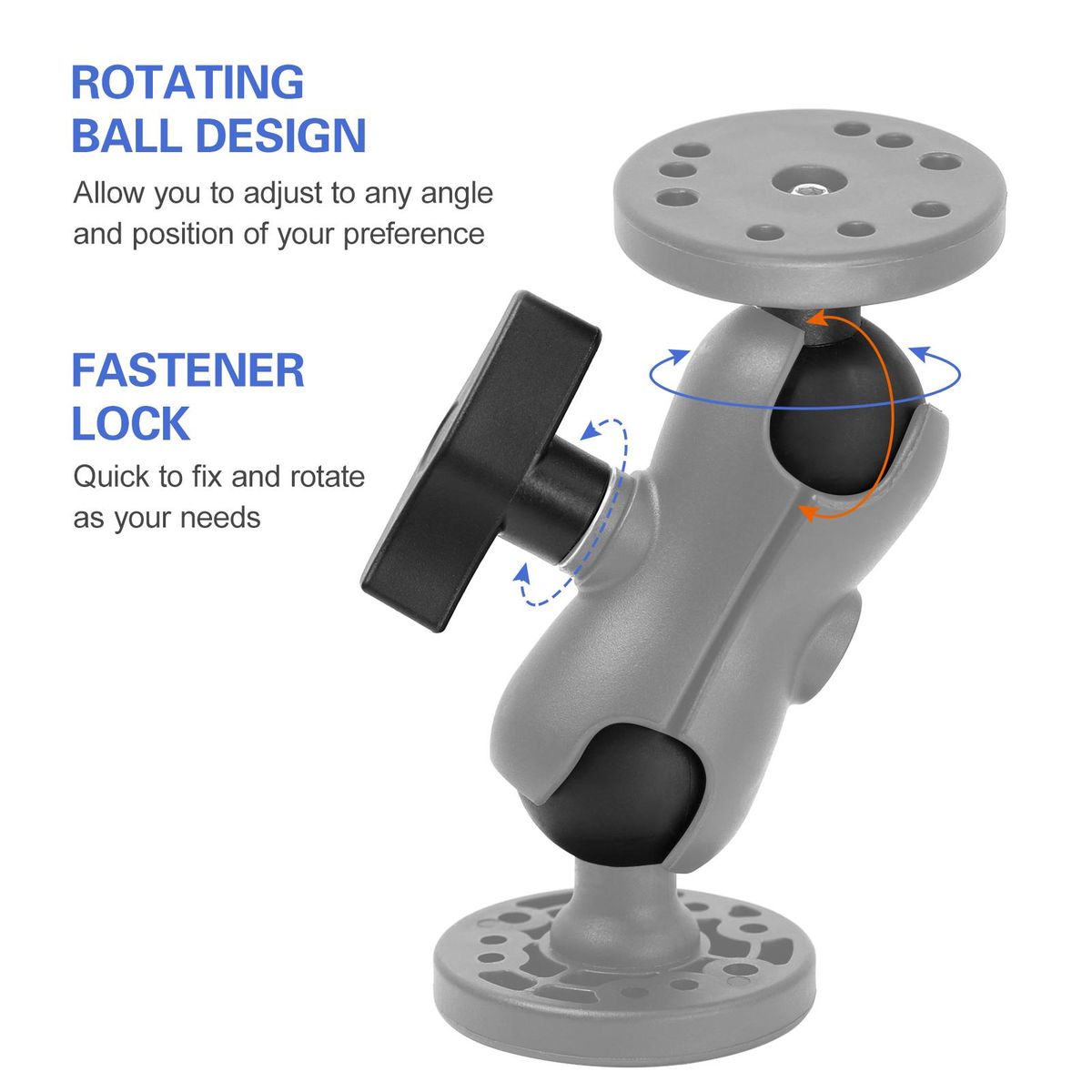 ROTATING BALL DESIGN

Allow you to adjust to any angle and position of your preference

FASTENER LOCK

Quick to fix and rotate as your needs