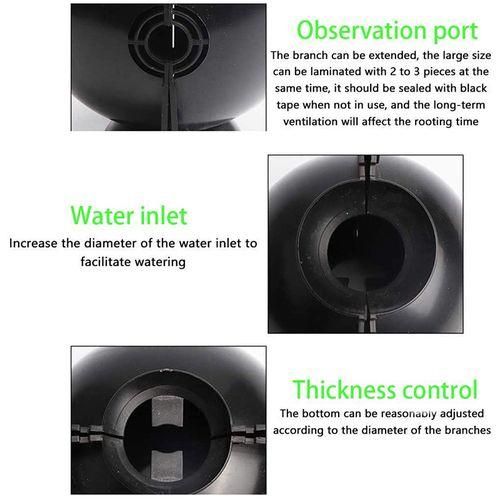 Observation port

The branch can be extended, the large size can be laminated with 2 to 3 pieces at the same time, it should be sealed with black tape when not in use, and the long-term ventilation will affect the rooting time

Water inlet

Increase the diameter of the water inlet to facilitate watering

Thickness control

The bottom can be reasonably adjusted according to the diameter of the branches