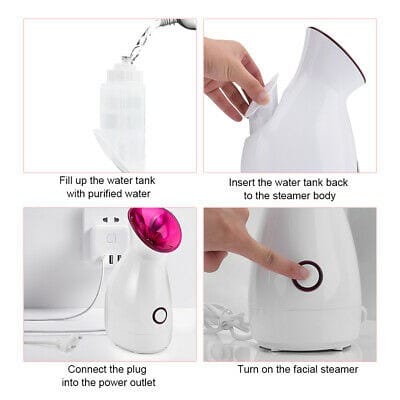 Fill up the water tank with purified water

Insert the water tank back to the steamer body

Connect the plug into the power outlet

Turn on the facial steamer