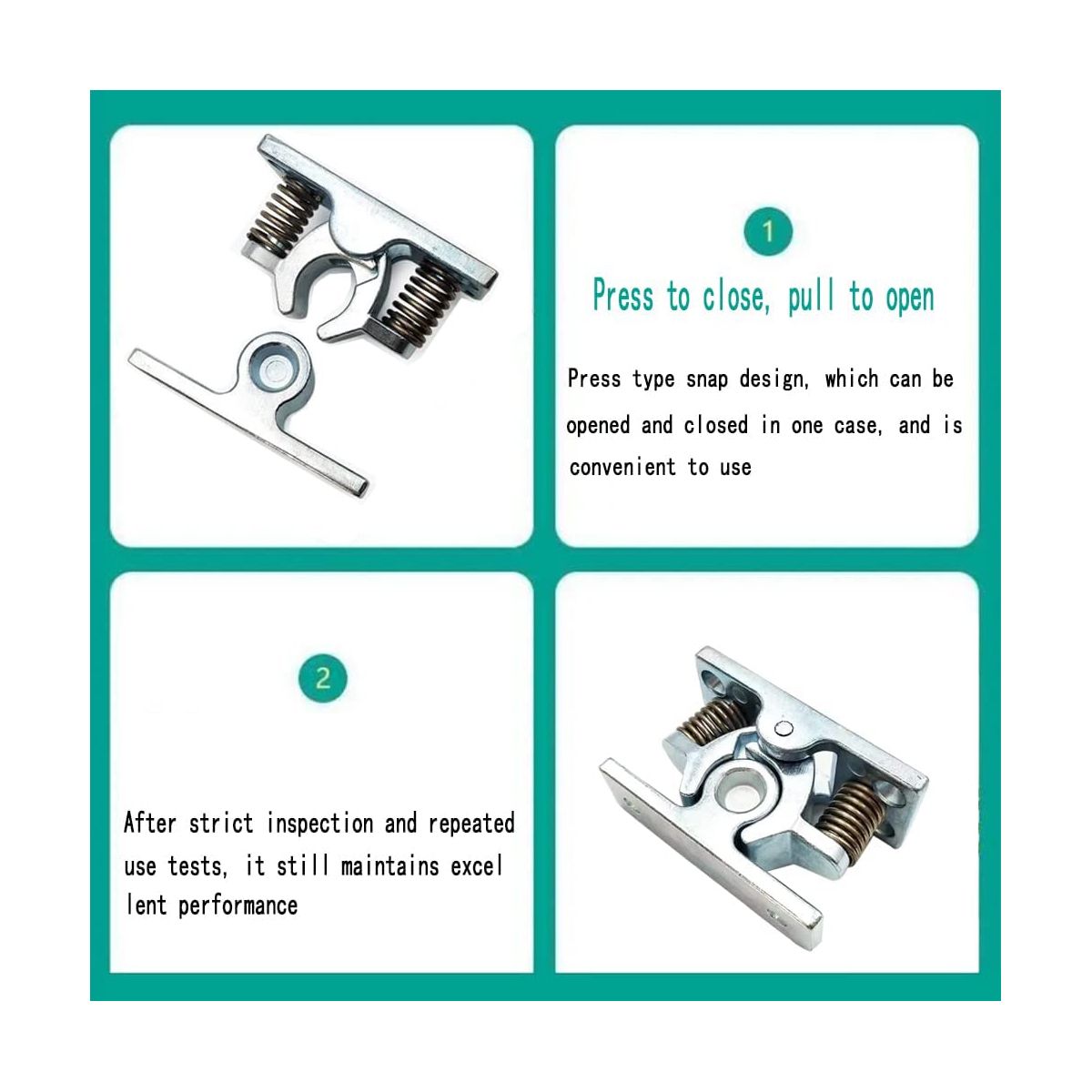 1

Press to close, pull to open

Press type snap design, which can be opened and closed in one case, and is convenient to use

2

After strict inspection and repeated use tests, it still maintains excel lent performance