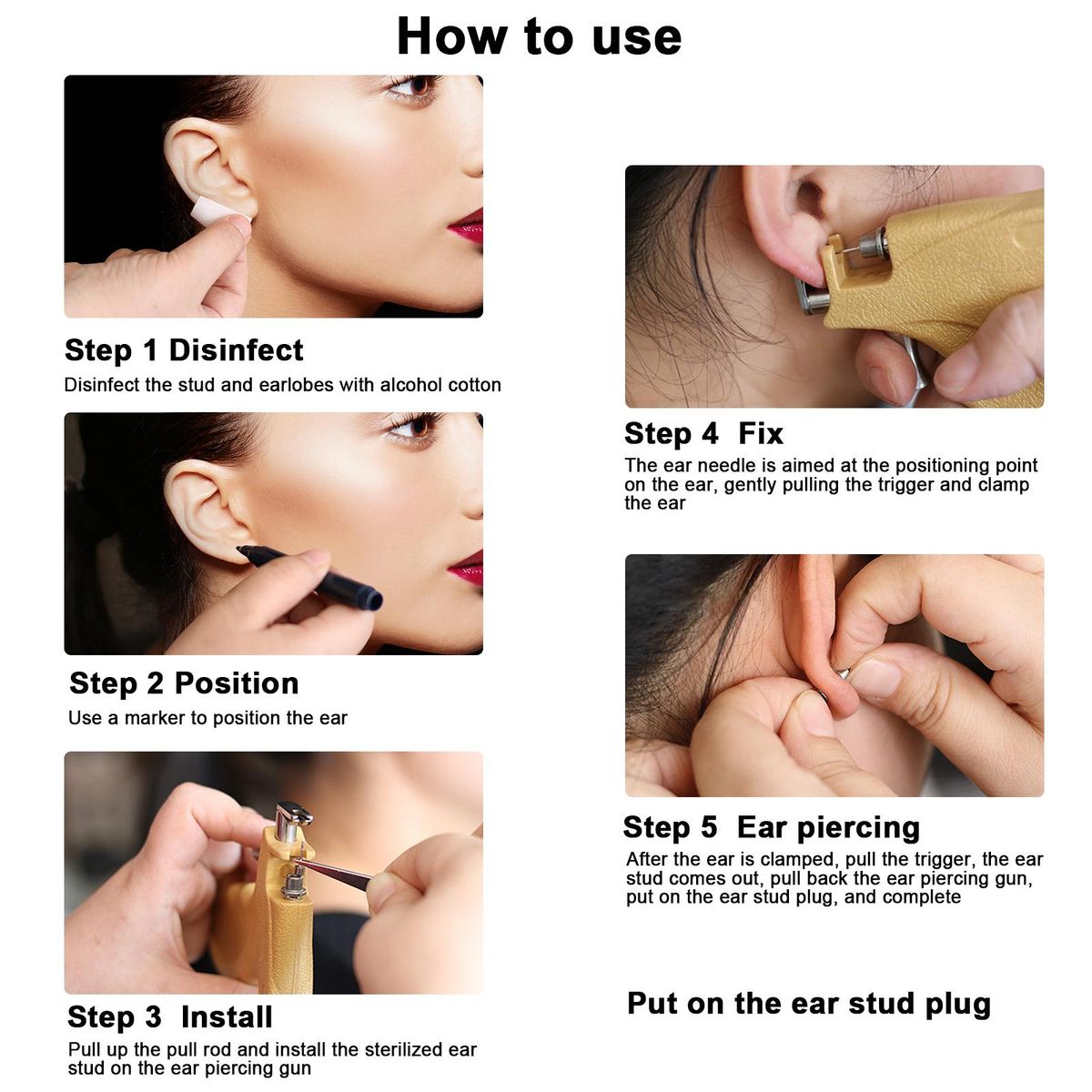 How to use

Step 1 Disinfect
Disinfect the stud and earlobes with alcohol cotton

Step 2 Position
Use a marker to position the ear

Step 3 Install
Pull up the pull rod and install the sterilized ear stud on the ear piercing gun

Step 4 Fix
The ear needle is aimed at the positioning point on the ear, gently pulling the trigger and clamp the ear

Step 5 Ear piercing
After the ear is clamped, pull the trigger, the ear stud comes out, pull back the ear piercing gun, put on the ear stud plug, and complete

Put on the ear stud plug