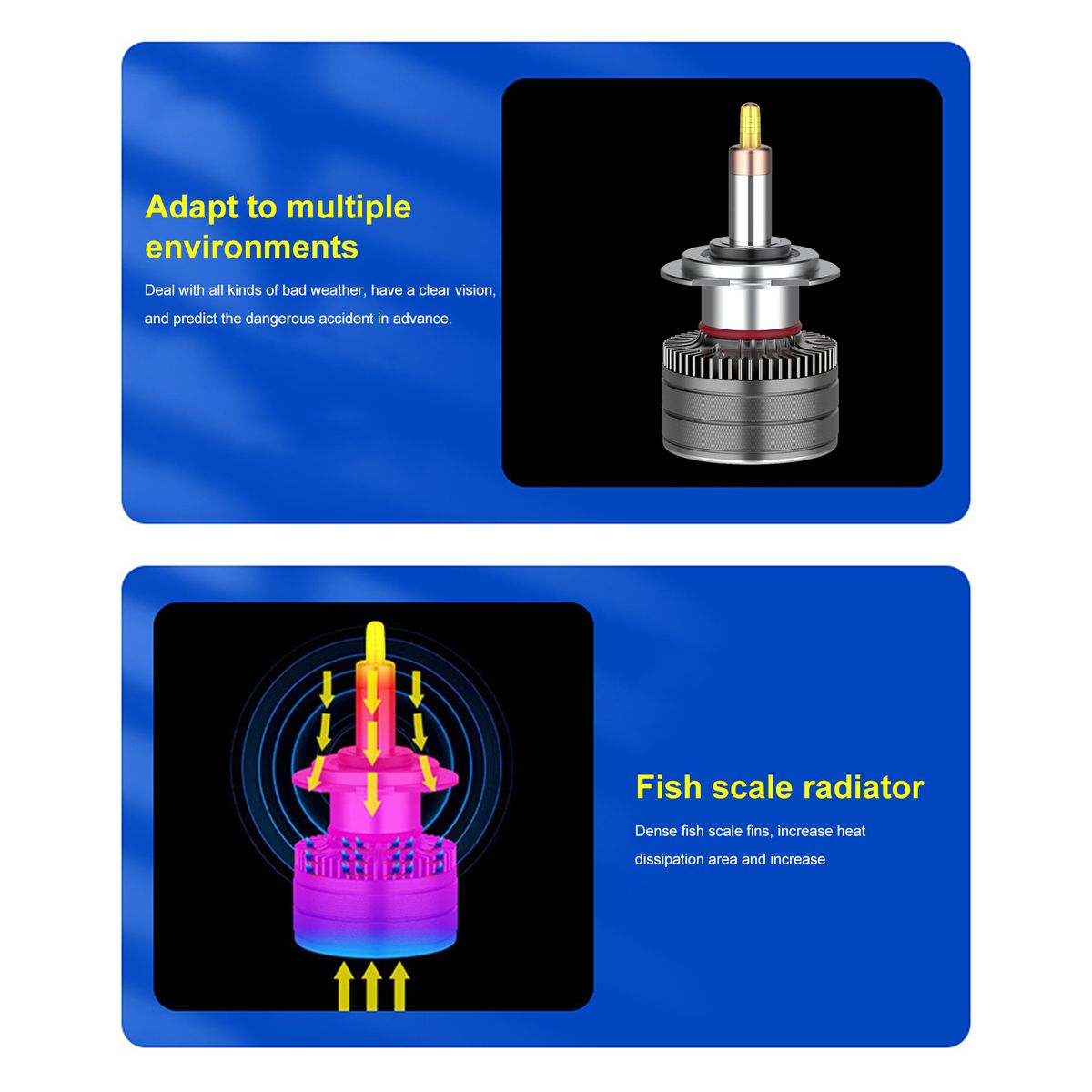 Adapt to multiple environments

Deal with all kinds of bad weather, have a clear vision, and predict the dangerous accident in advance.

Fish scale radiator

Dense fish scale fins, increase heat dissipation area and increase