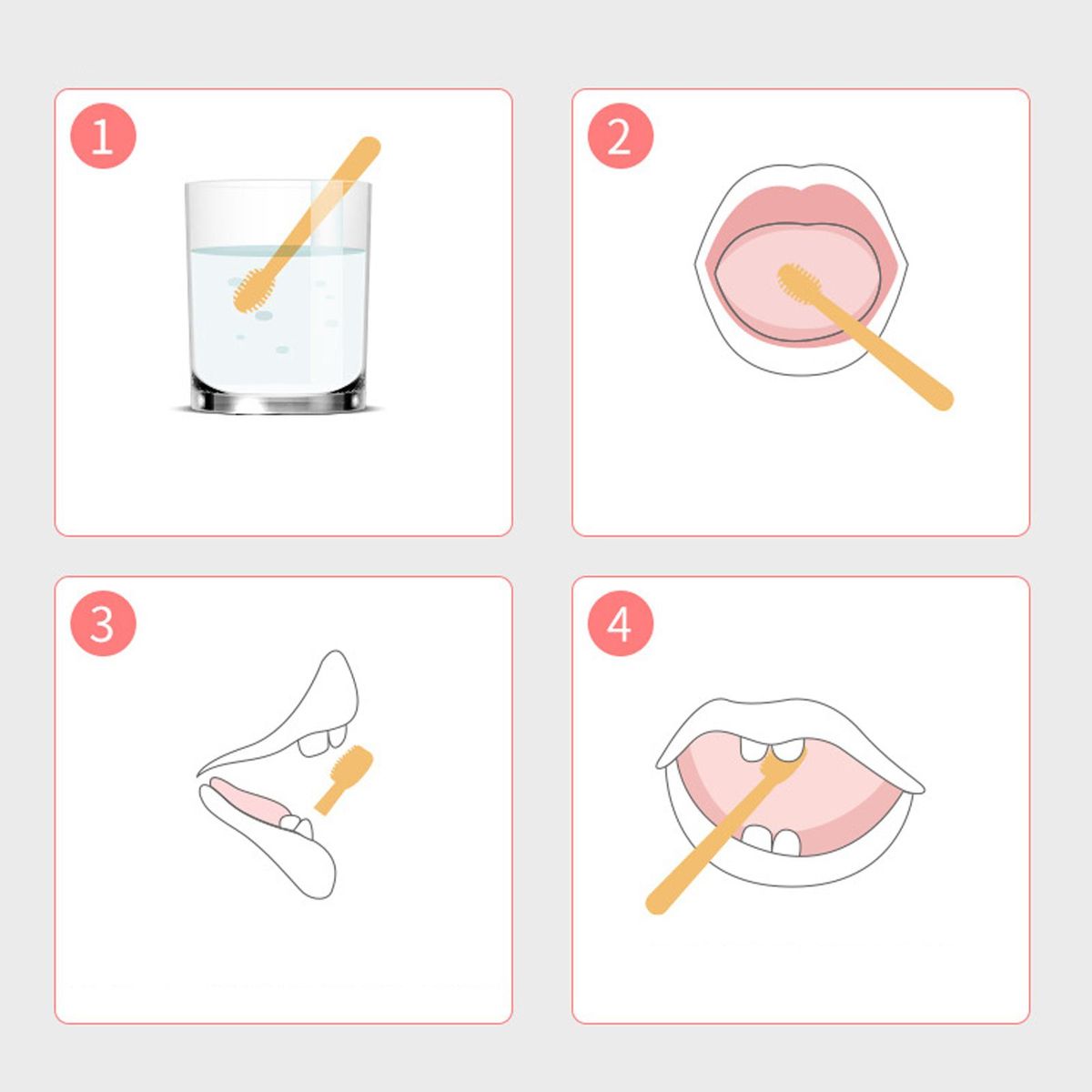 1

2

3

4