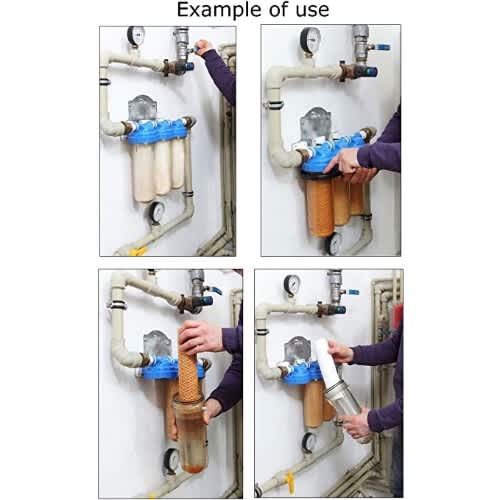 Example of use