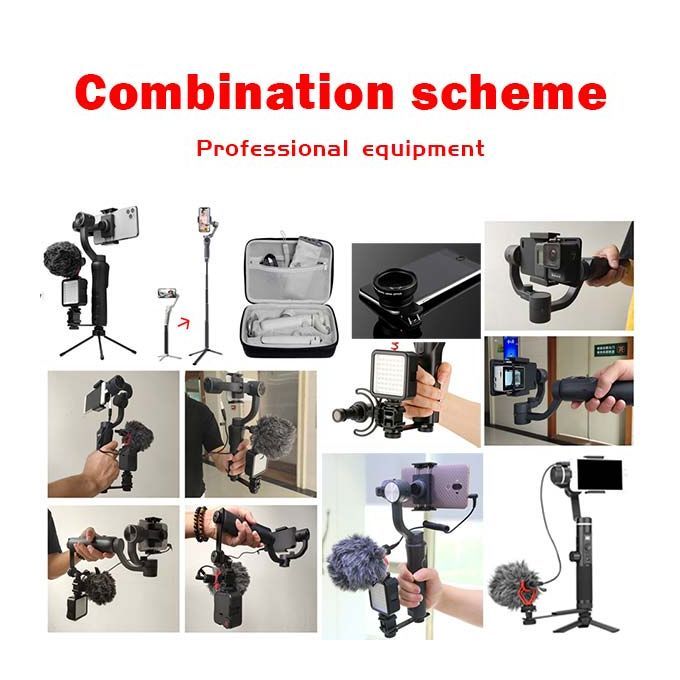 Combination scheme

Professional equipment