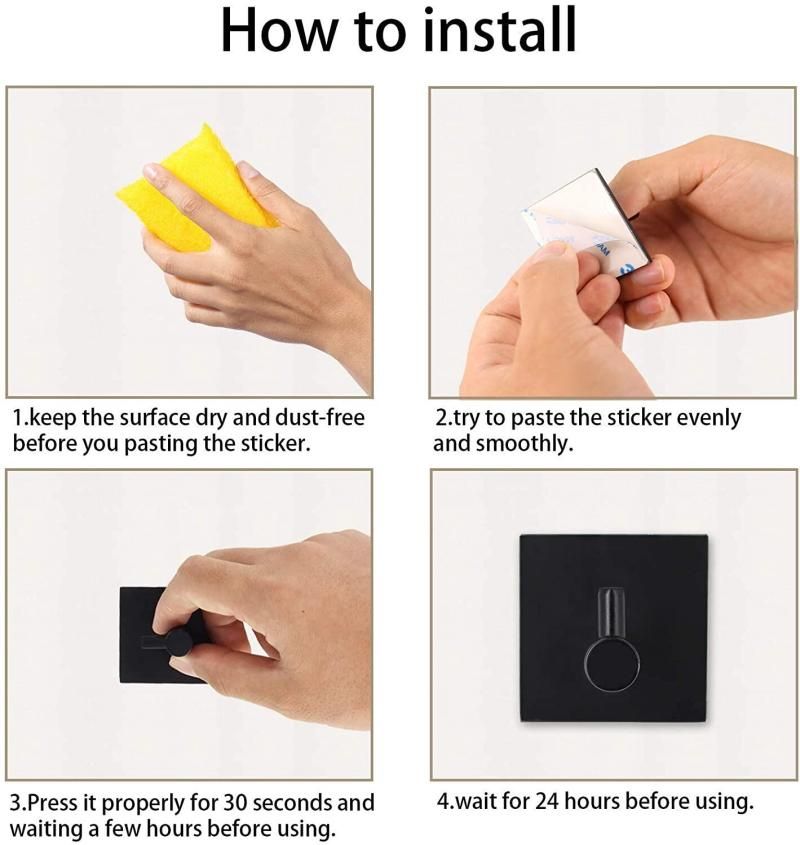 How to install

1.keep the surface dry and dust-free before you pasting the sticker.

2.try to paste the sticker evenly and smoothly.

3.Press it properly for 30 seconds and waiting a few hours before using.

4.wait for 24 hours before using.