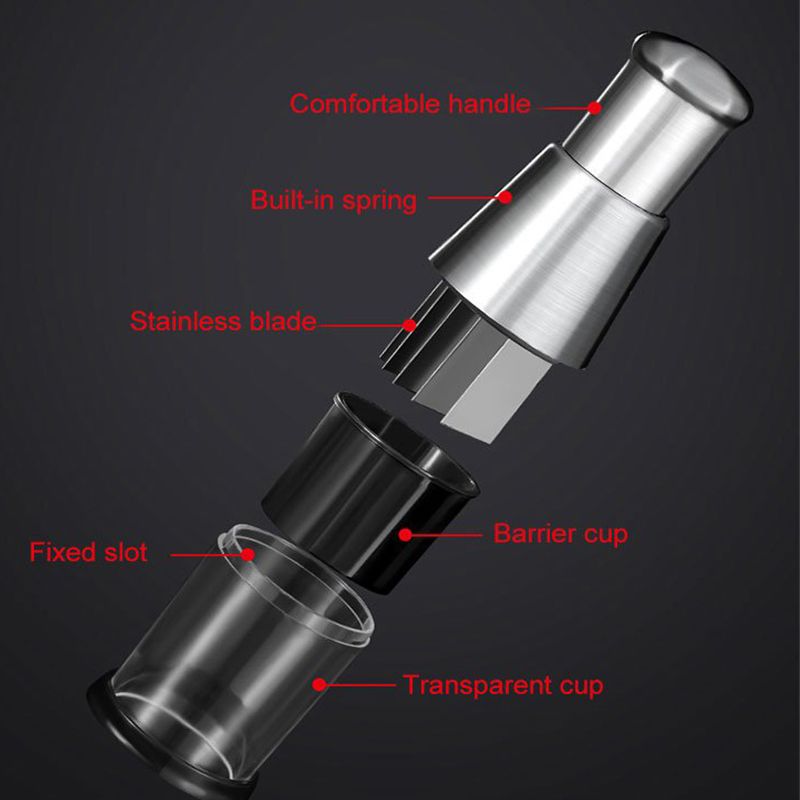 Comfortable handle

Built-in spring

Stainless blade

Barrier cup

Fixed slot

Transparent cup