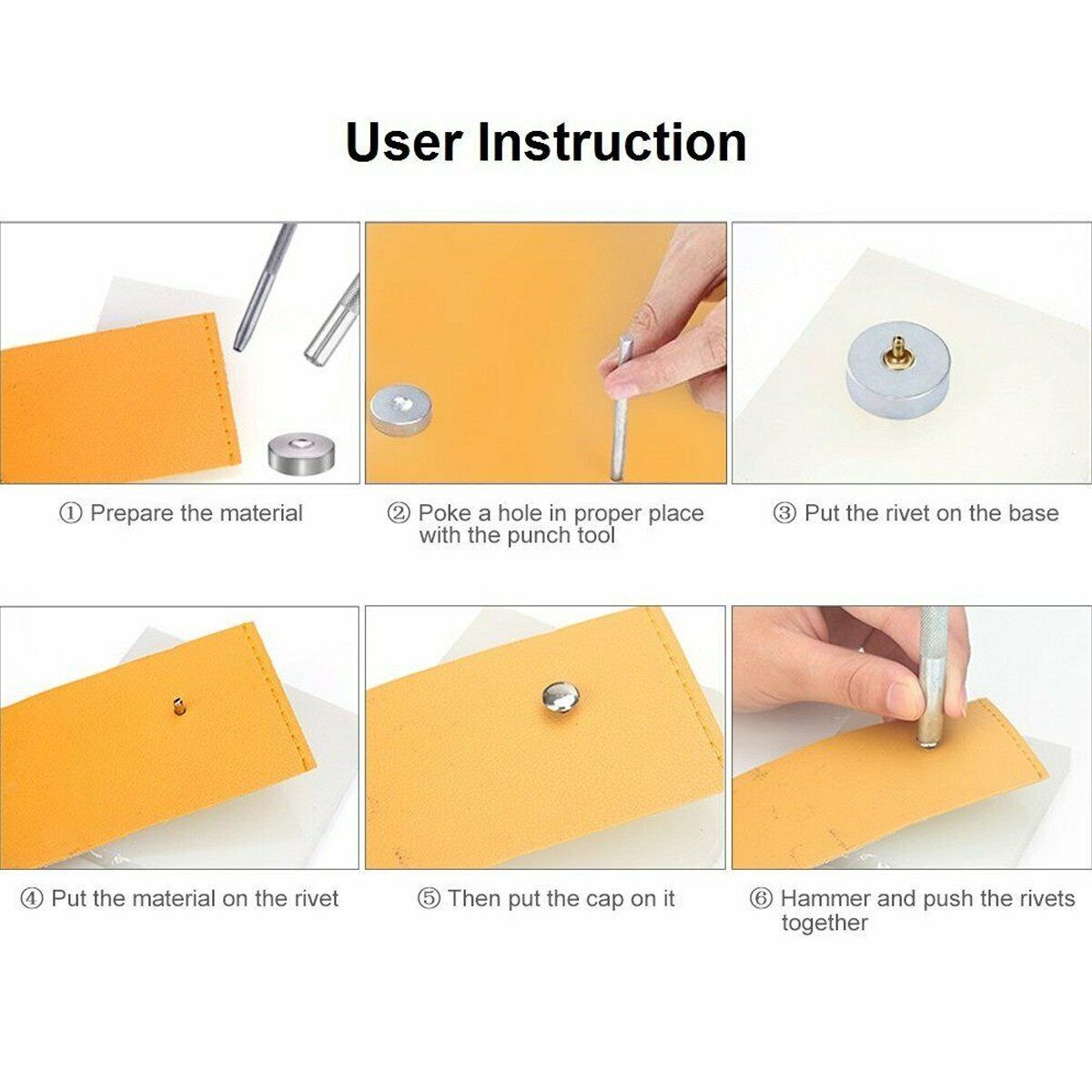 User Instruction

① Prepare the material

② Poke a hole in proper place with the punch tool

③ Put the rivet on the base

④ Put the material on the rivet

⑤ Then put the cap on it

⑥ Hammer and push the rivets together