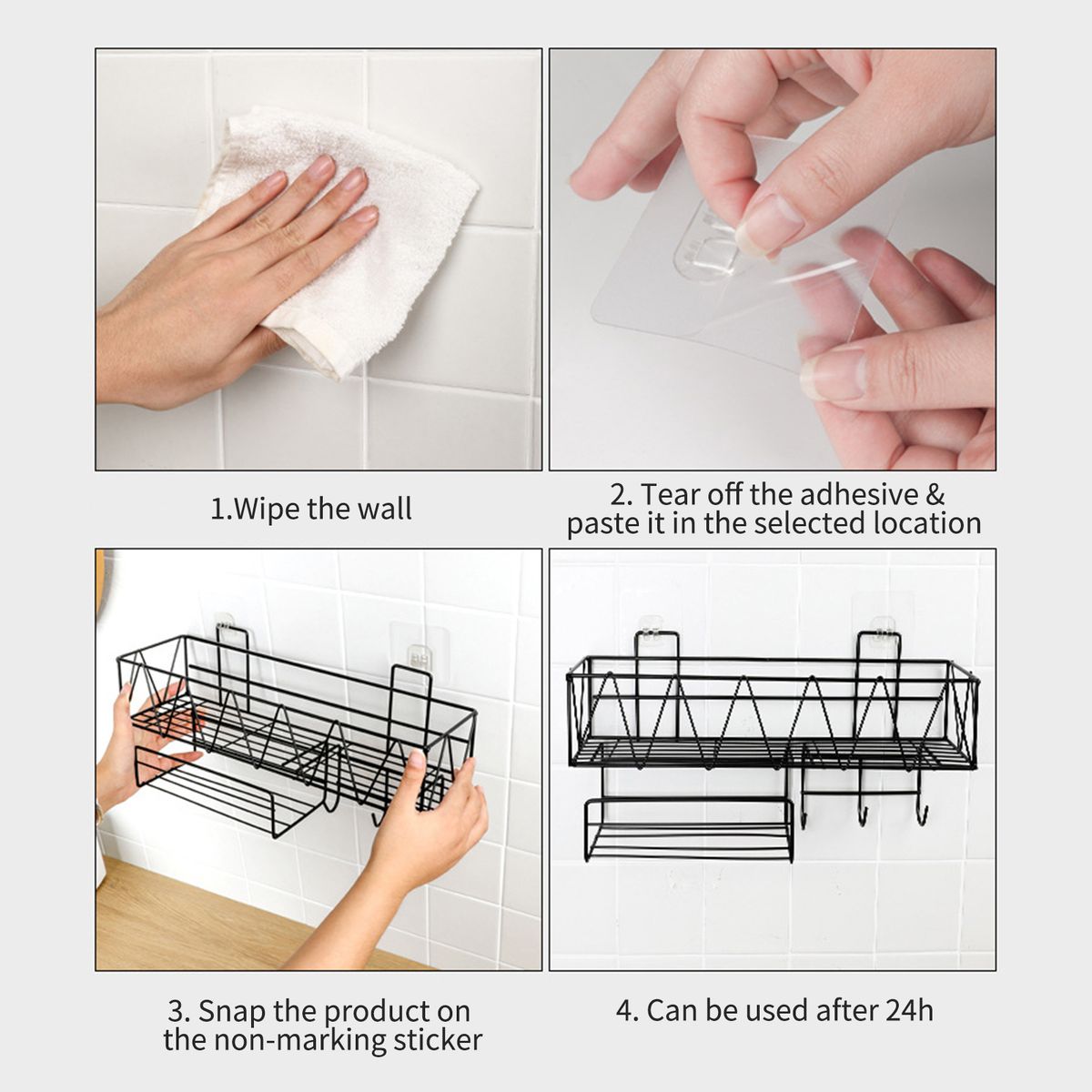 1.Wipe the wall

2. Tear off the adhesive & paste it in the selected location

3. Snap the product on the non-marking sticker

4. Can be used after 24h