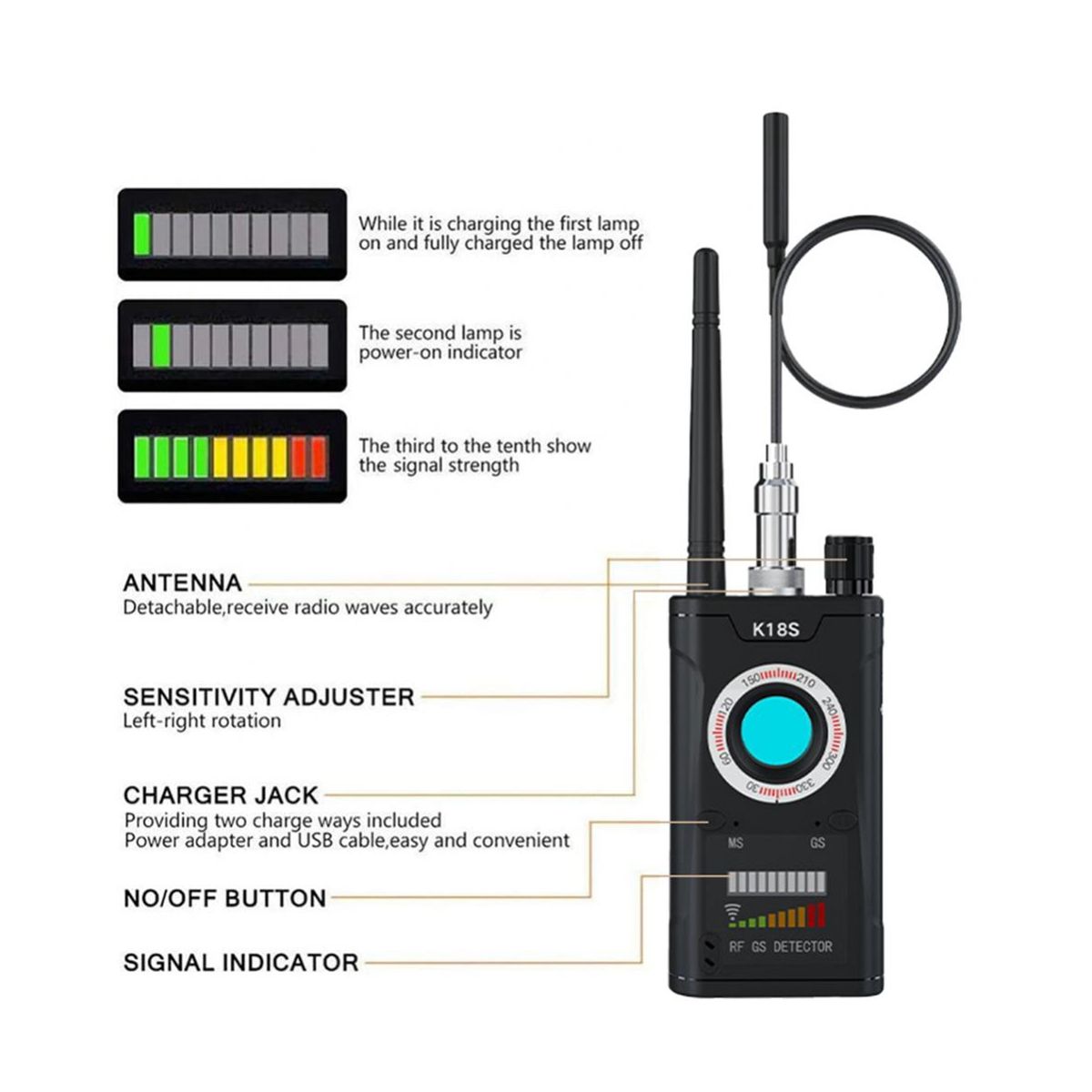 While it is charging the first lamp on and fully charged the lamp off

The second lamp is power-on indicator

The third to the tenth show the signal strength

ANTENNA
Detachable,receive radio waves accurately

SENSITIVITY ADJUSTER
Left-right rotation

CHARGER JACK
Providing two charge ways included
Power adapter and USB cable,easy and convenient

NO/OFF BUTTON

SIGNAL INDICATOR

K18S

150 210 240 300 330 30 60 120

MS GS

RF GS DETECTOR