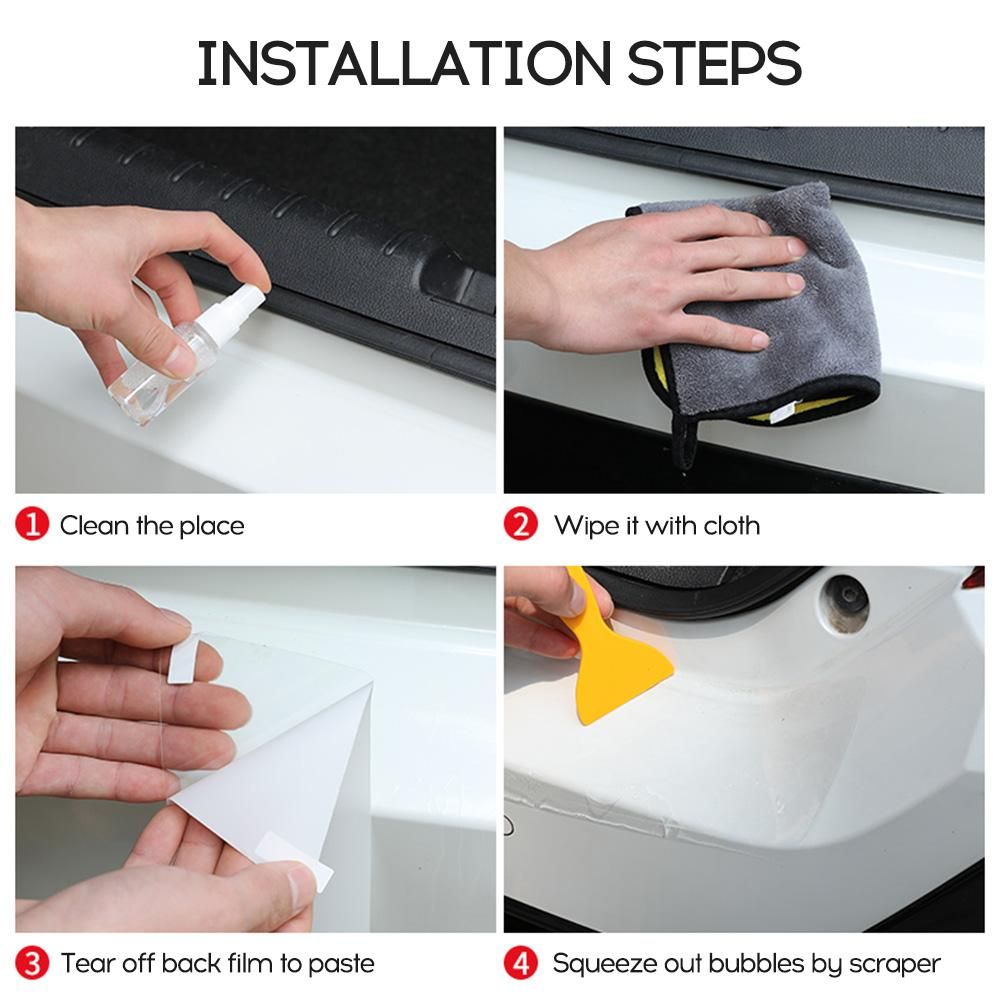 INSTALLATION STEPS

1 Clean the place

2 Wipe it with cloth

3 Tear off back film to paste

4 Squeeze out bubbles by scraper