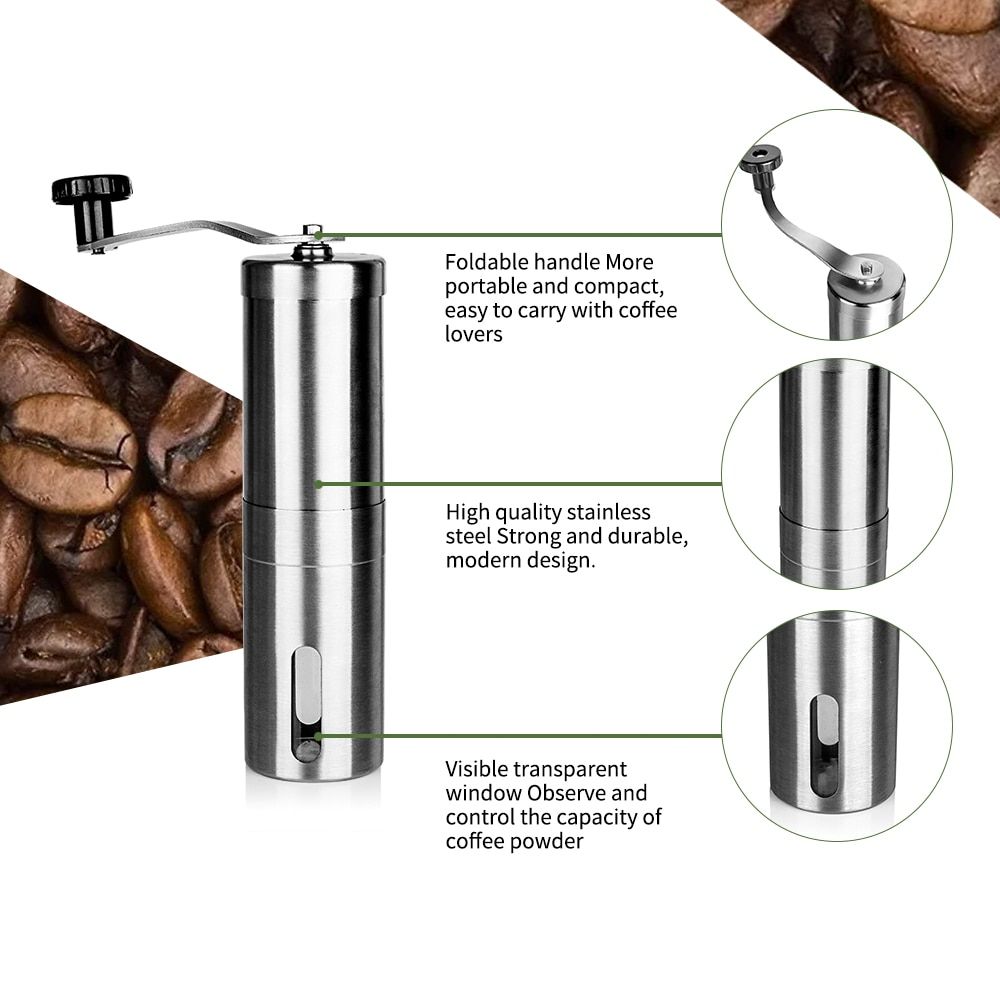 Foldable handle More portable and compact, easy to carry with coffee lovers

High quality stainless steel Strong and durable, modern design.

Visible transparent window Observe and control the capacity of coffee powder