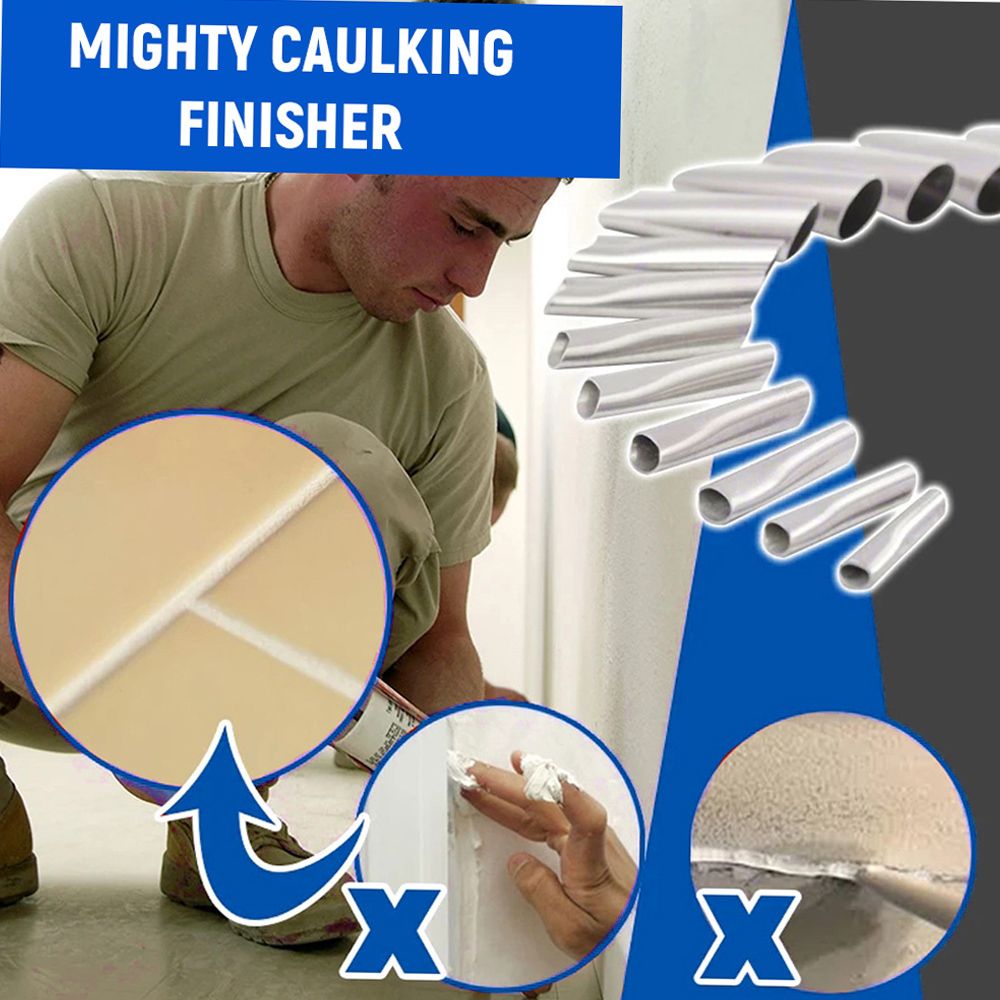 MIGHTY CAULKING FINISHER

X

X