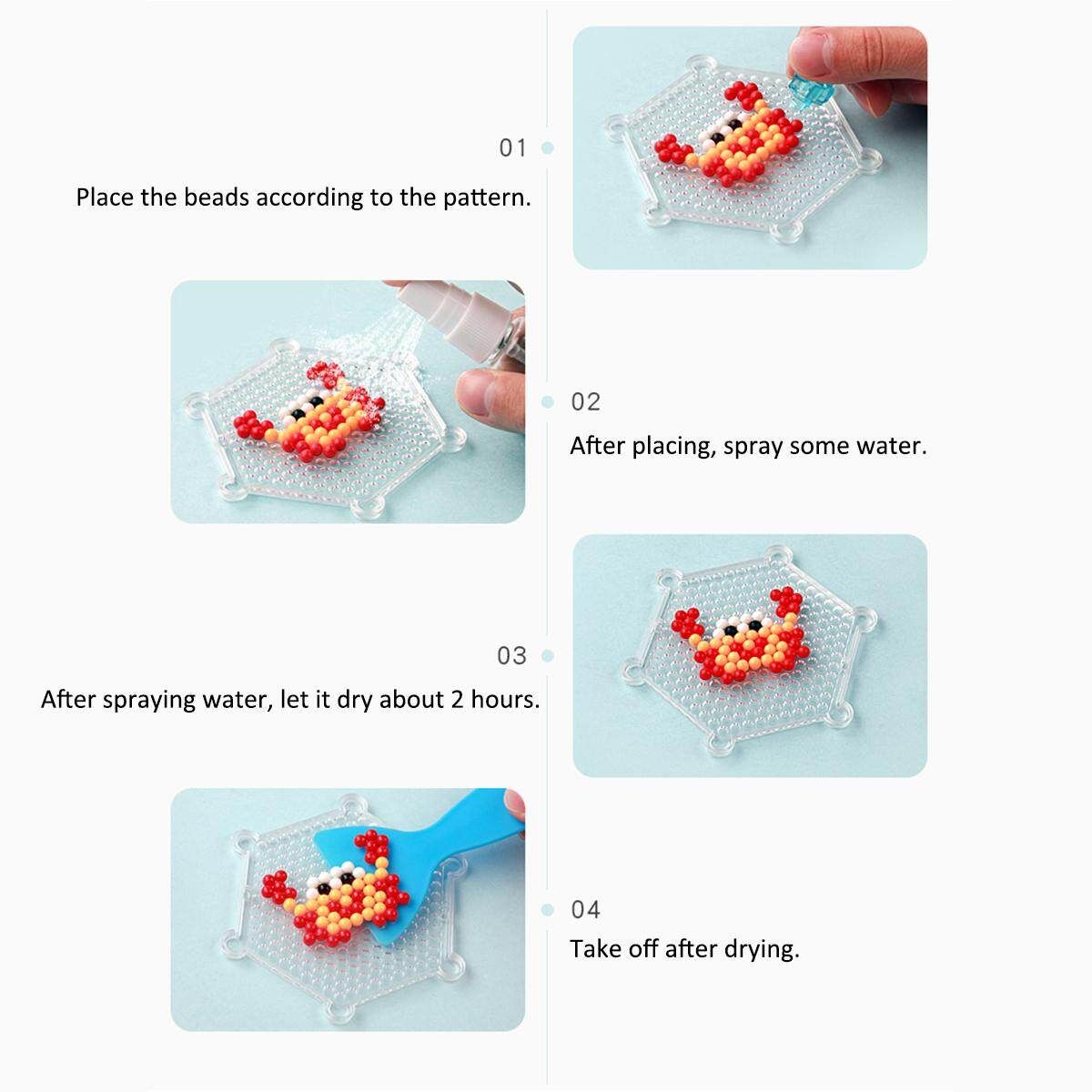 01

Place the beads according to the pattern.

02

After placing, spray some water.

03

After spraying water, let it dry about 2 hours.

04

Take off after drying.