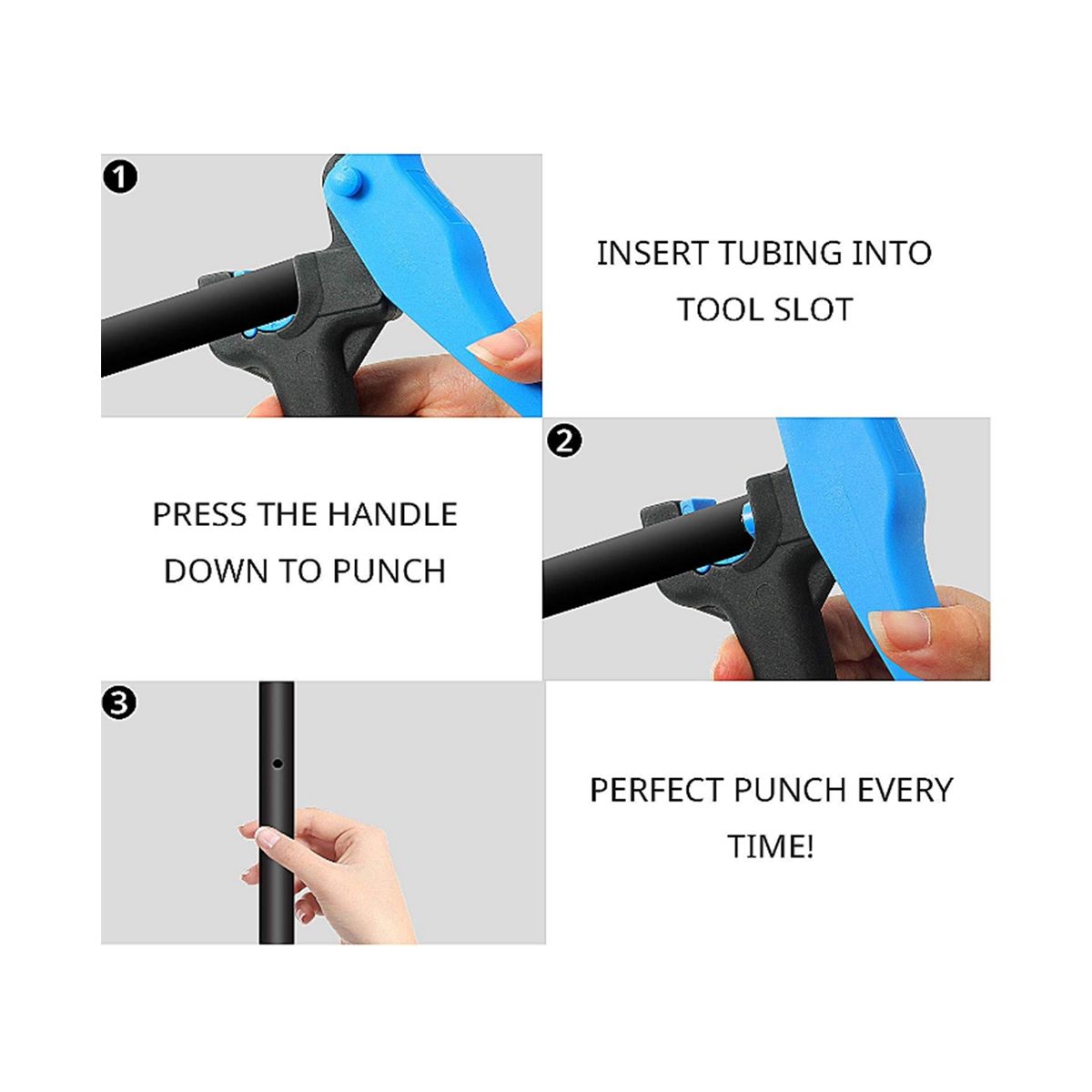 1

INSERT TUBING INTO TOOL SLOT

2

PRESS THE HANDLE DOWN TO PUNCH

3

PERFECT PUNCH EVERY TIME!