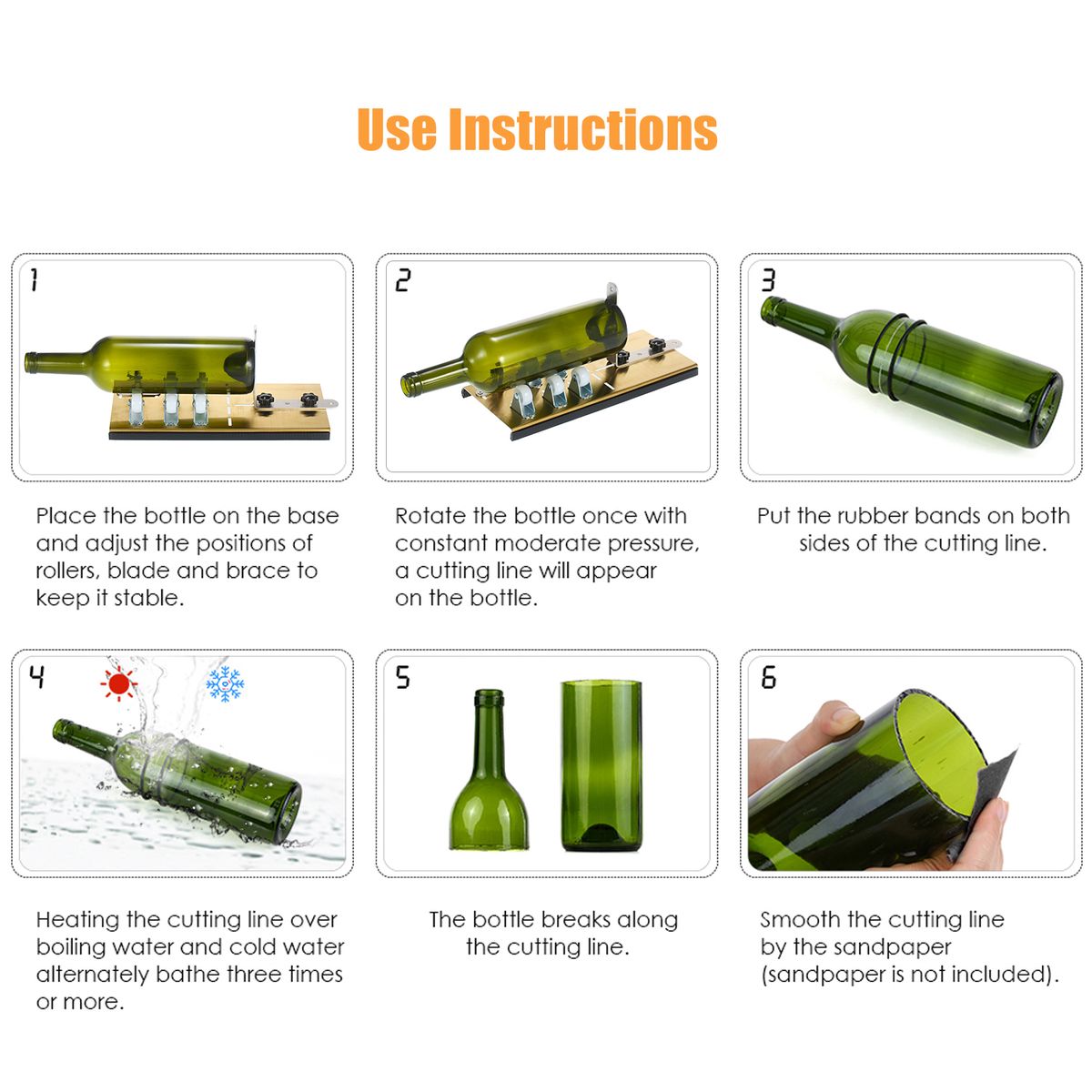 Use Instructions

1

Place the bottle on the base and adjust the positions of rollers, blade and brace to keep it stable.

2

Rotate the bottle once with constant moderate pressure, a cutting line will appear on the bottle.

3

Put the rubber bands on both sides of the cutting line.

4

Heating the cutting line over boiling water and cold water alternately bathe three times or more.

5

The bottle breaks along the cutting line.

6

Smooth the cutting line by the sandpaper (sandpaper is not included).