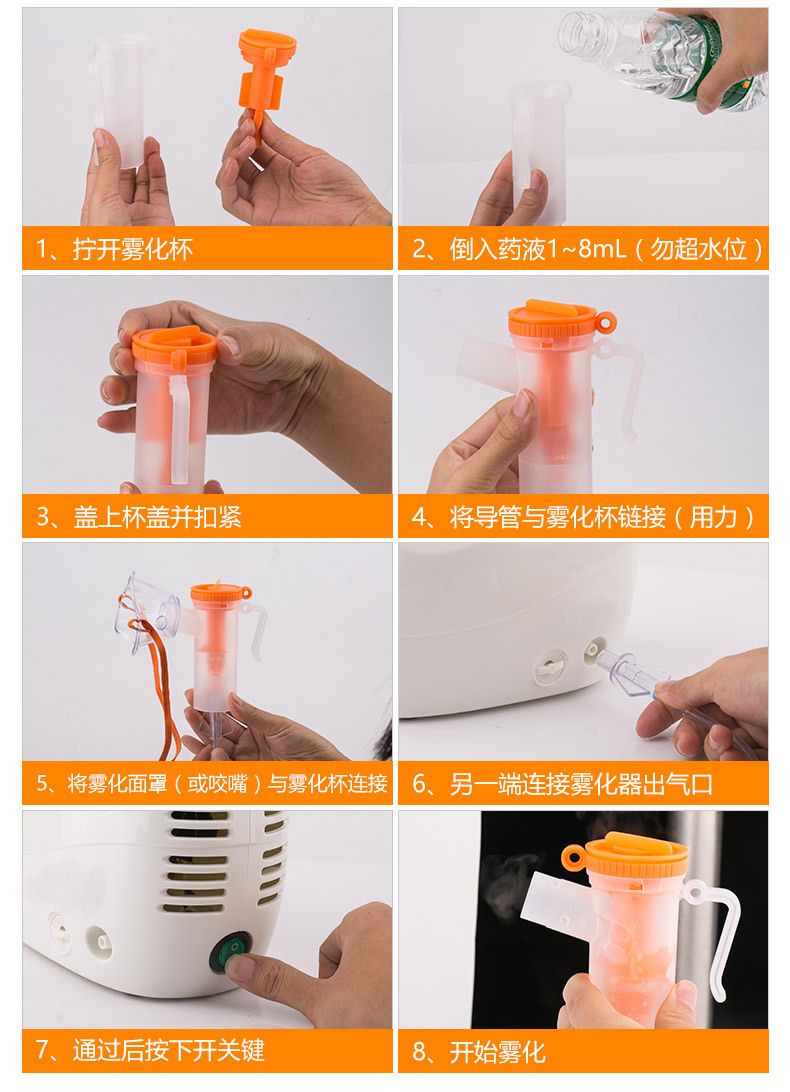 1、拧开雾化杯

2、倒入药液1~8mL（勿超水位）

3、盖上杯盖并扣紧

4、将导管与雾化杯链接（用力）

5、将雾化面罩（或咬嘴）与雾化杯连接

6、另一端连接雾化器出气口

7、通过后按下开关键

8、开始雾化