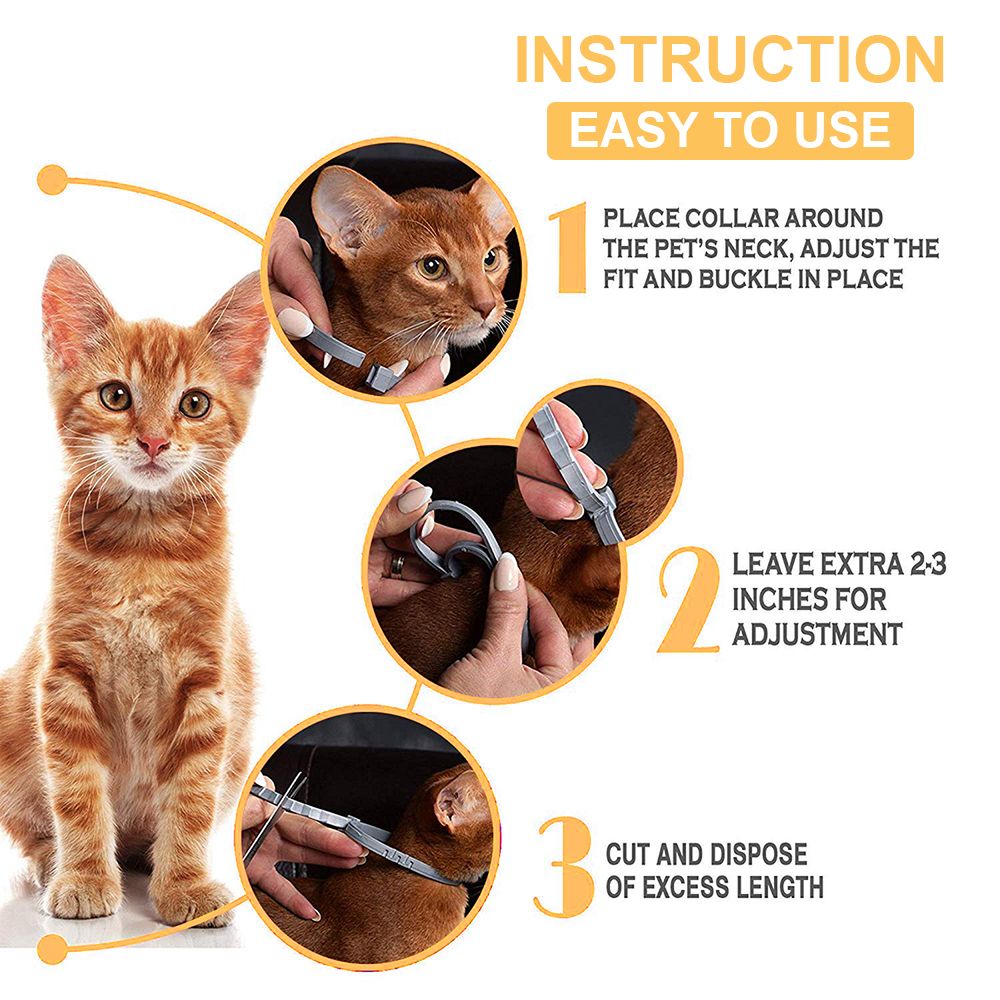 INSTRUCTION
EASY TO USE

1 PLACE COLLAR AROUND THE PET'S NECK, ADJUST THE FIT AND BUCKLE IN PLACE

2 LEAVE EXTRA 2-3 INCHES FOR ADJUSTMENT

3 CUT AND DISPOSE OF EXCESS LENGTH