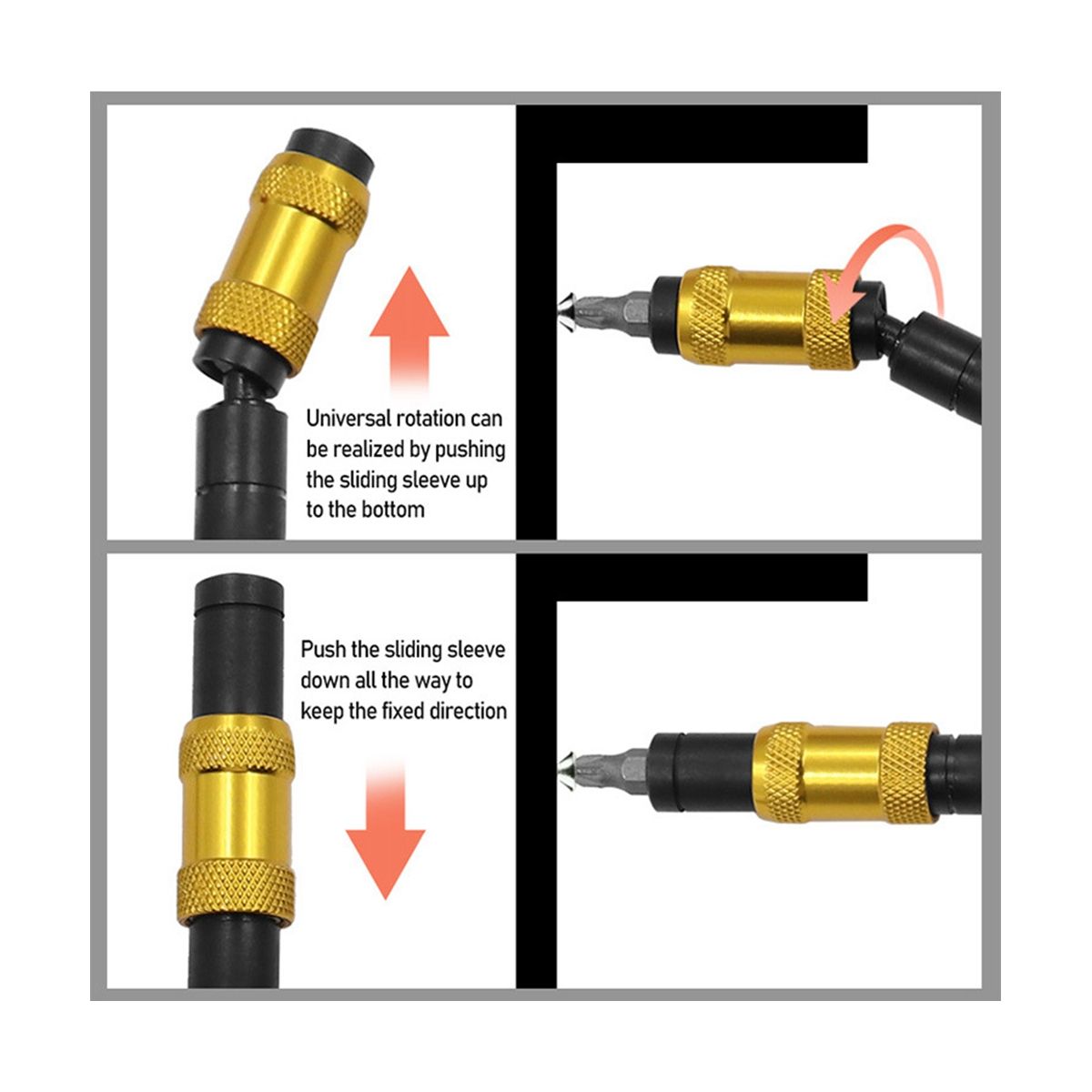 Universal rotation can be realized by pushing the sliding sleeve up to the bottom

Push the sliding sleeve down all the way to keep the fixed direction