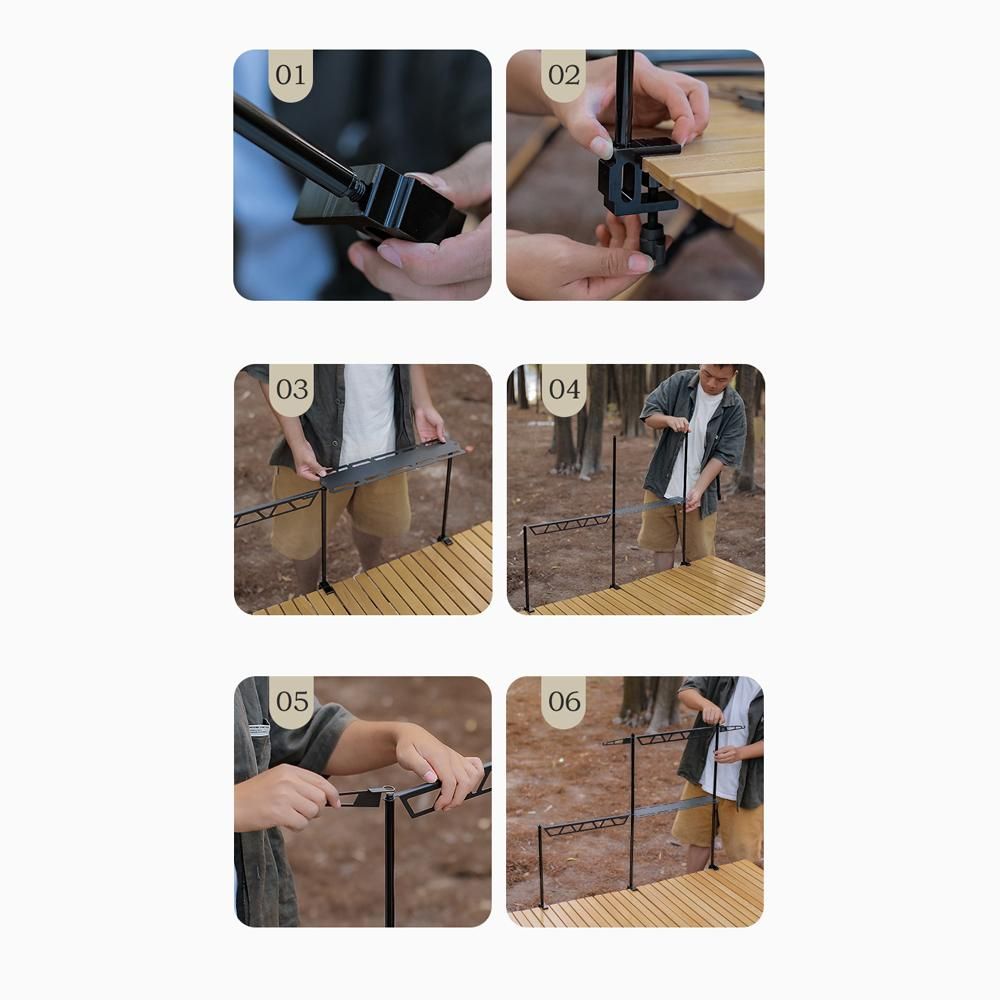 01

02

03

04

05

06