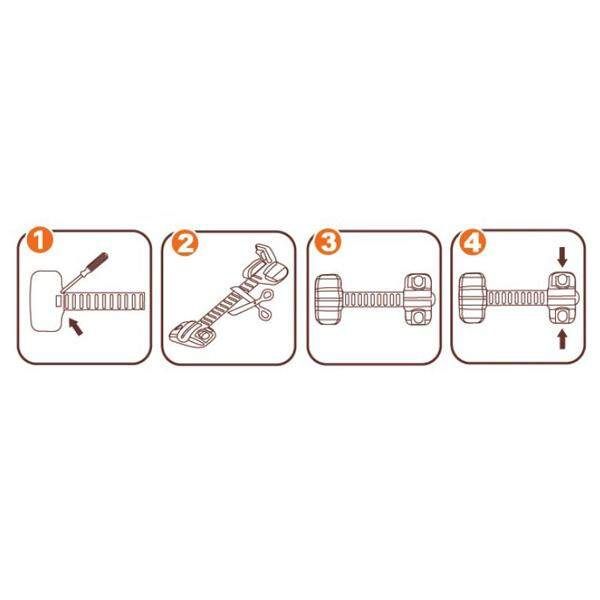 1

2

3

4