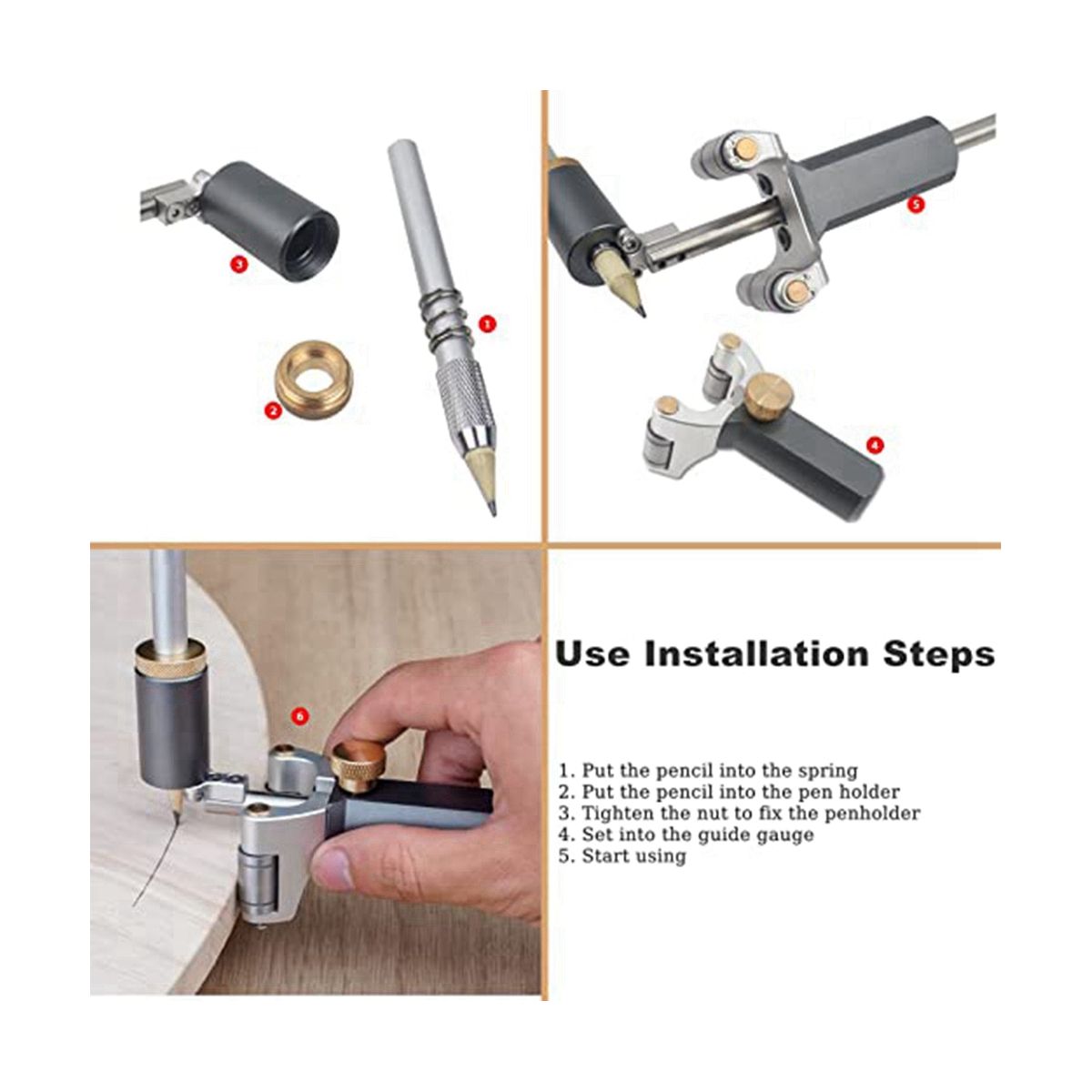 3

1

2

5

4

6

Use Installation Steps

1. Put the pencil into the spring
2. Put the pencil into the pen holder
3. Tighten the nut to fix the penholder
4. Set into the guide gauge
5. Start using