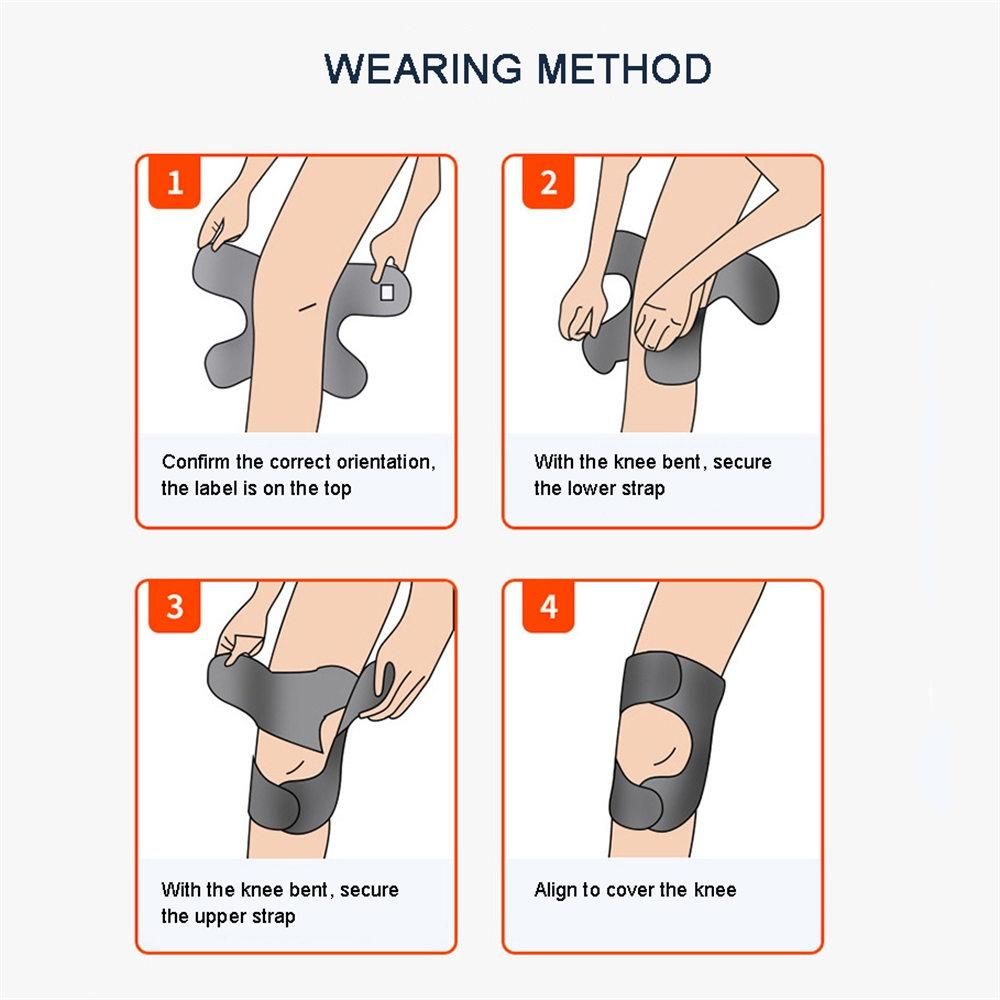 WEARING METHOD

1

Confirm the correct orientation, the label is on the top

2

With the knee bent, secure the lower strap

3

With the knee bent, secure the upper strap

4

Align to cover the knee