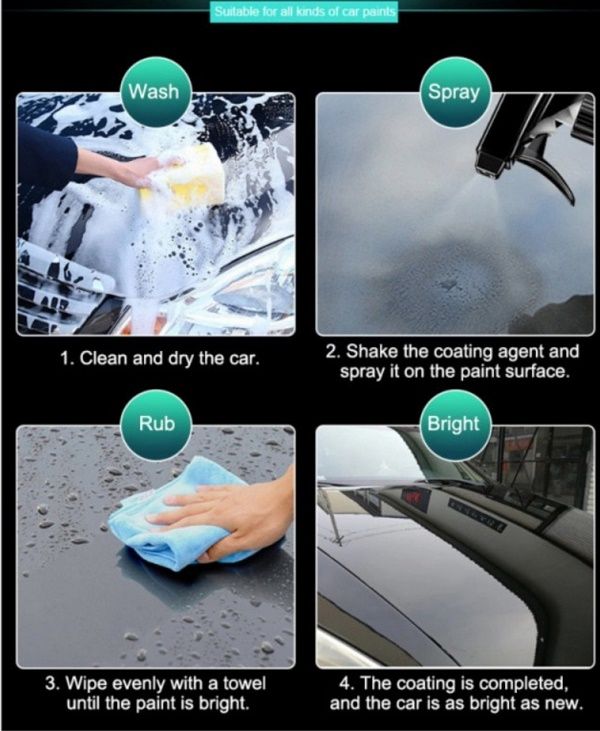 Suitable for all kinds of car paints

Wash

1. Clean and dry the car.

Spray

2. Shake the coating agent and spray it on the paint surface.

Rub

3. Wipe evenly with a towel until the paint is bright.

Bright

4. The coating is completed, and the car is as bright as new.