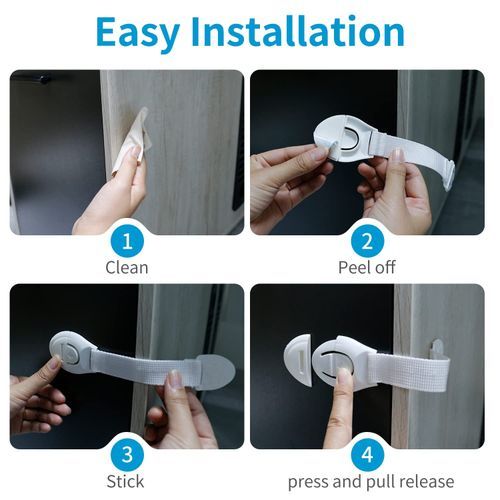 Easy Installation

1
Clean

2
Peel off

3
Stick

4
press and pull release