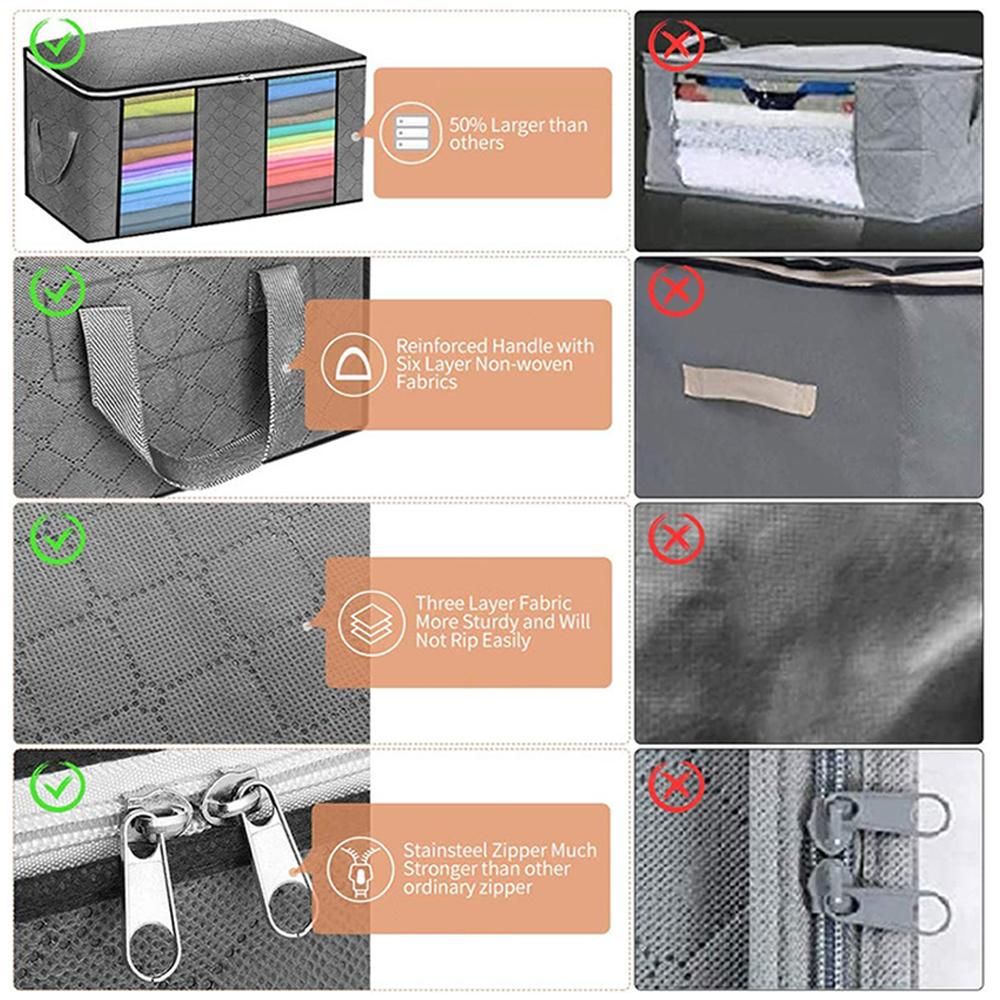 50% Larger than others

Reinforced Handle with Six Layer Non-woven Fabrics

Three Layer Fabric More Sturdy and Will Not Rip Easily

Stainsteel Zipper Much Stronger than other ordinary zipper