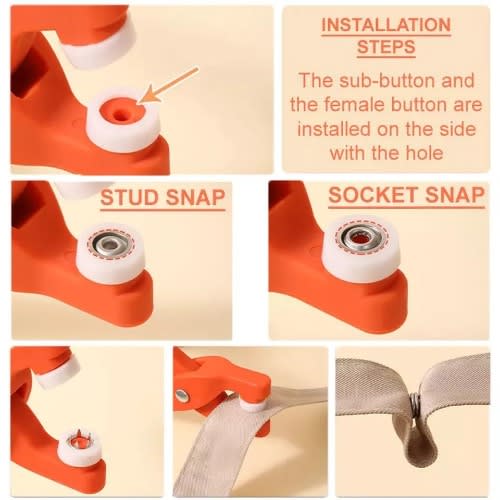 INSTALLATION STEPS

The sub-button and the female button are installed on the side with the hole

STUD SNAP

SOCKET SNAP