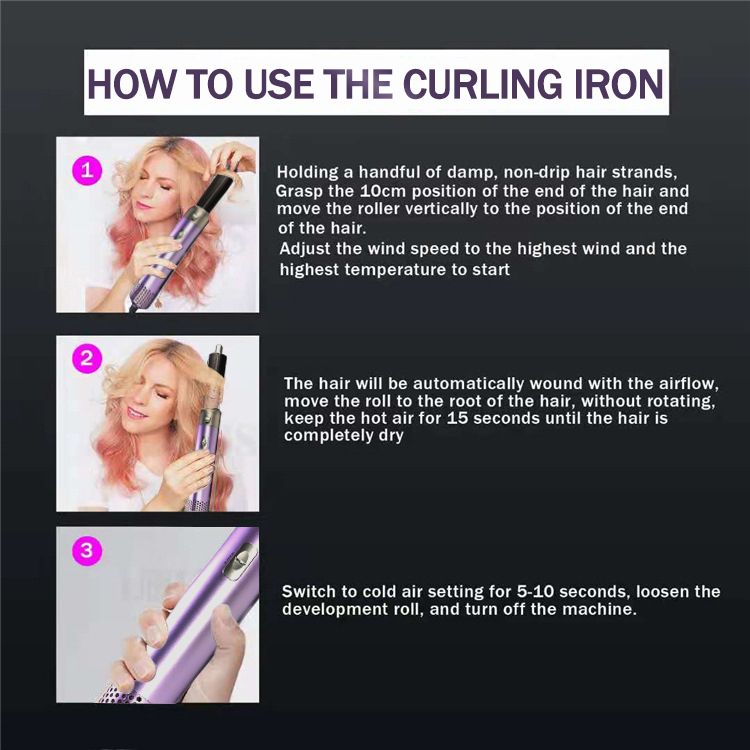 HOW TO USE THE CURLING IRON

1

Holding a handful of damp, non-drip hair strands, Grasp the 10cm position of the end of the hair and move the roller vertically to the position of the end of the hair.
Adjust the wind speed to the highest wind and the highest temperature to start

2

The hair will be automatically wound with the airflow, move the roll to the root of the hair, without rotating, keep the hot air for 15 seconds until the hair is completely dry

3

Switch to cold air setting for 5-10 seconds, loosen the development roll, and turn off the machine.