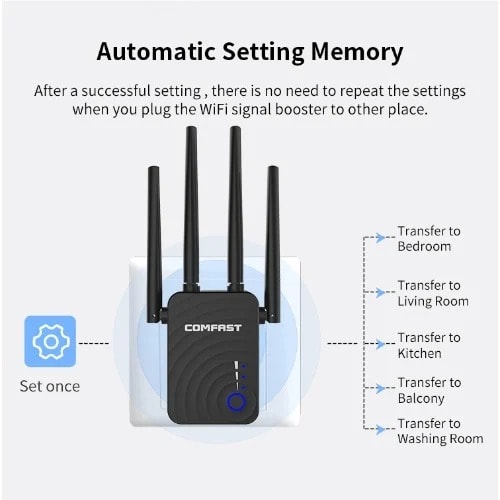 Automatic Setting Memory

After a successful setting , there is no need to repeat the settings when you plug the WiFi signal booster to other place.

COMFAST

Set once

Transfer to Bedroom

Transfer to Living Room

Transfer to Kitchen

Transfer to Balcony

Transfer to Washing Room