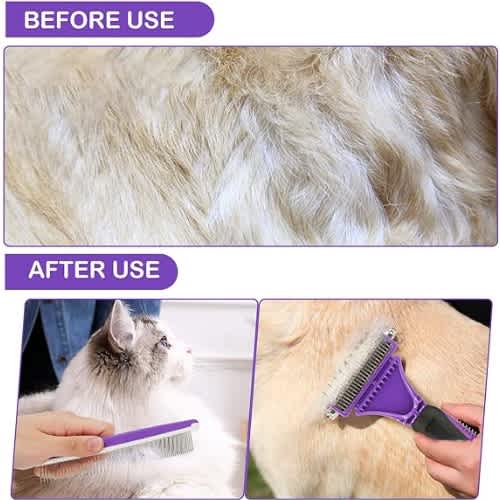 BEFORE USE

AFTER USE