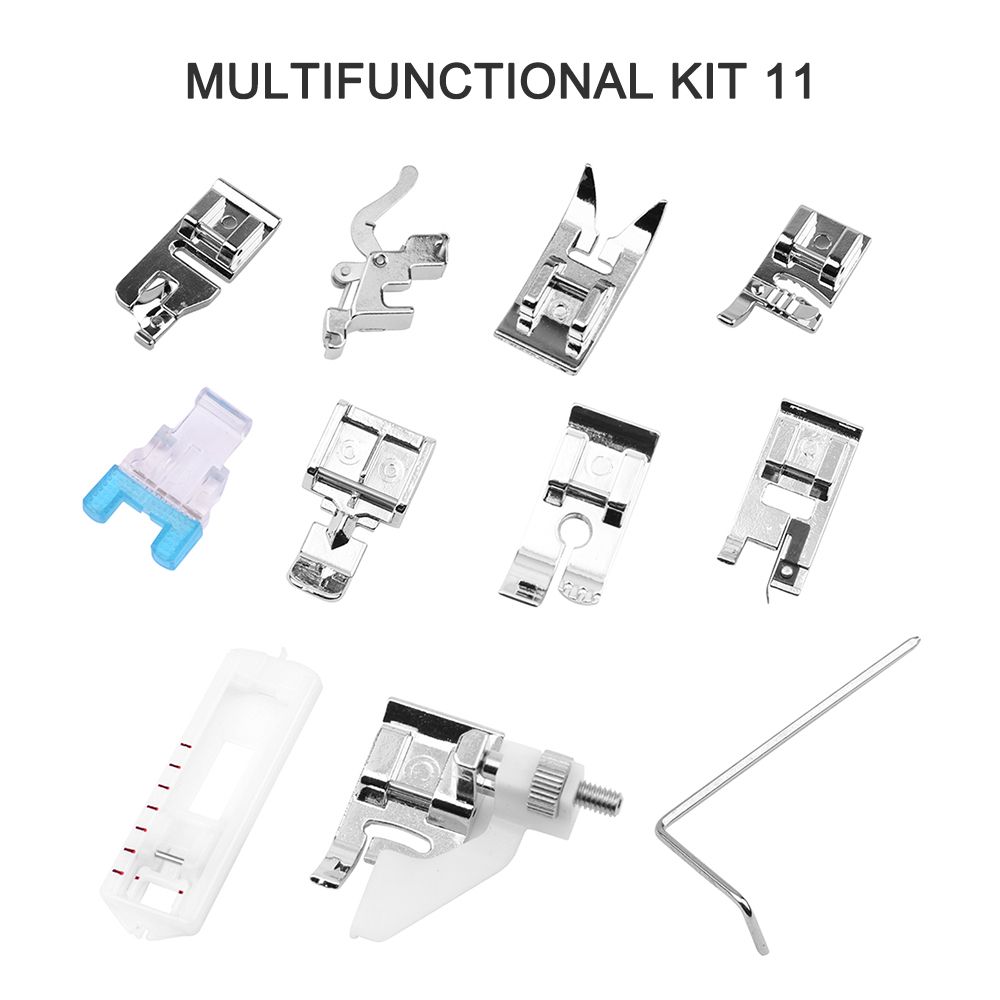 MULTIFUNCTIONAL KIT 11