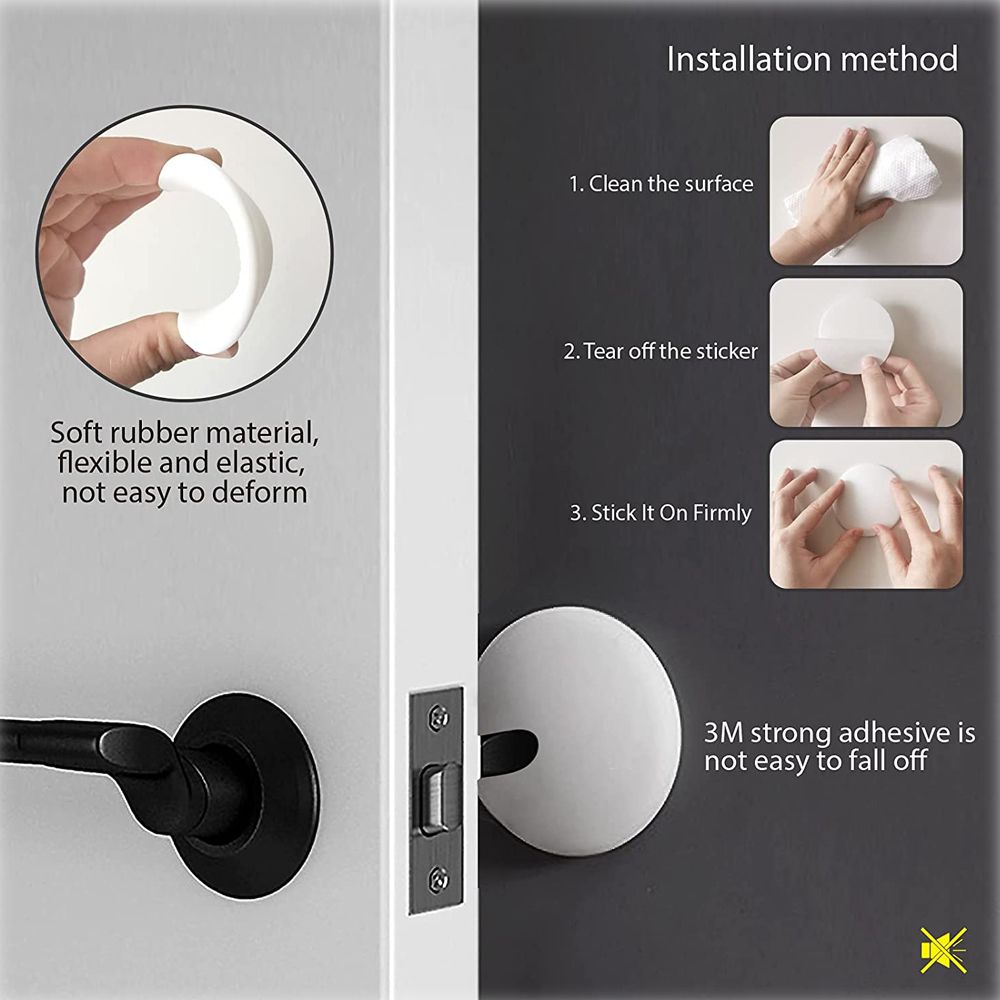 Soft rubber material, flexible and elastic, not easy to deform

Installation method

1. Clean the surface

2. Tear off the sticker

3. Stick It On Firmly

3M strong adhesive is not easy to fall off