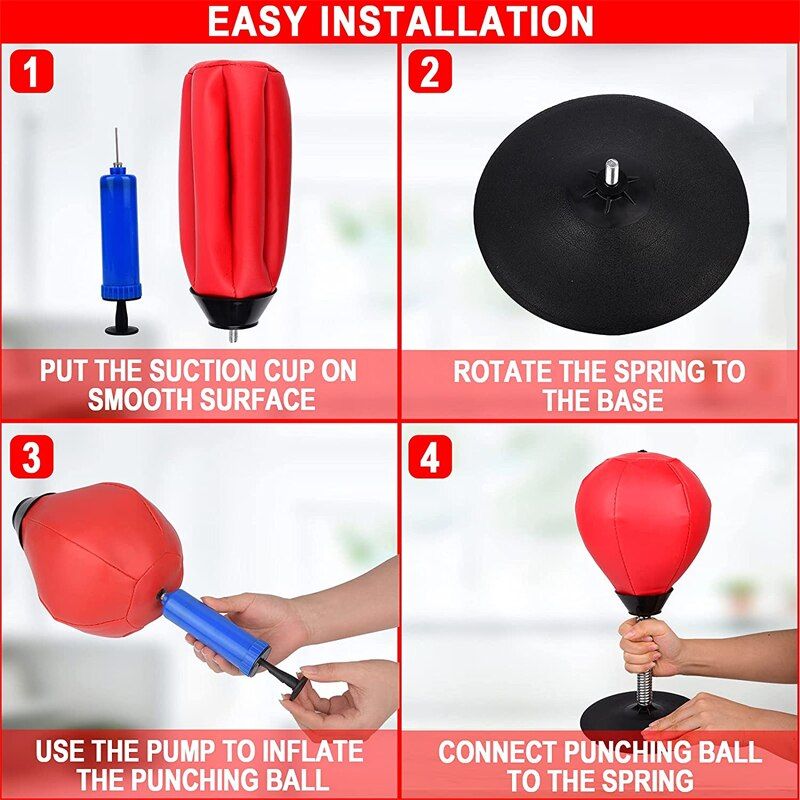 EASY INSTALLATION

1

PUT THE SUCTION CUP ON SMOOTH SURFACE

2

ROTATE THE SPRING TO THE BASE

3

USE THE PUMP TO INFLATE THE PUNCHING BALL

4

CONNECT PUNCHING BALL TO THE SPRING