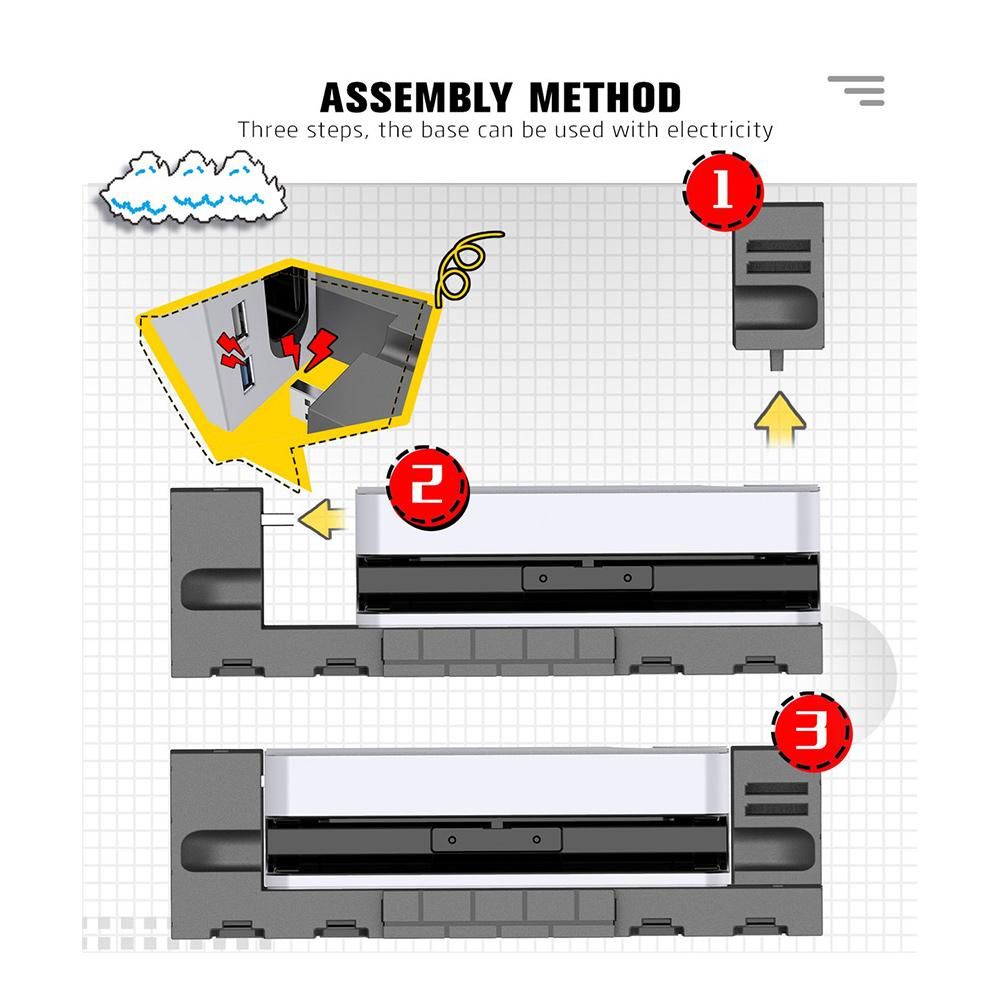 ASSEMBLY METHOD
Three steps, the base can be used with electricity

1

2

3