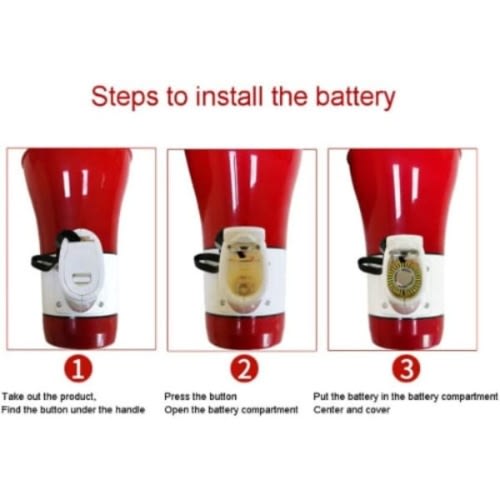 Steps to install the battery

1

Take out the product,
Find the button under the handle

2

Press the button
Open the battery compartment

3

Put the battery in the battery compartment
Center and cover